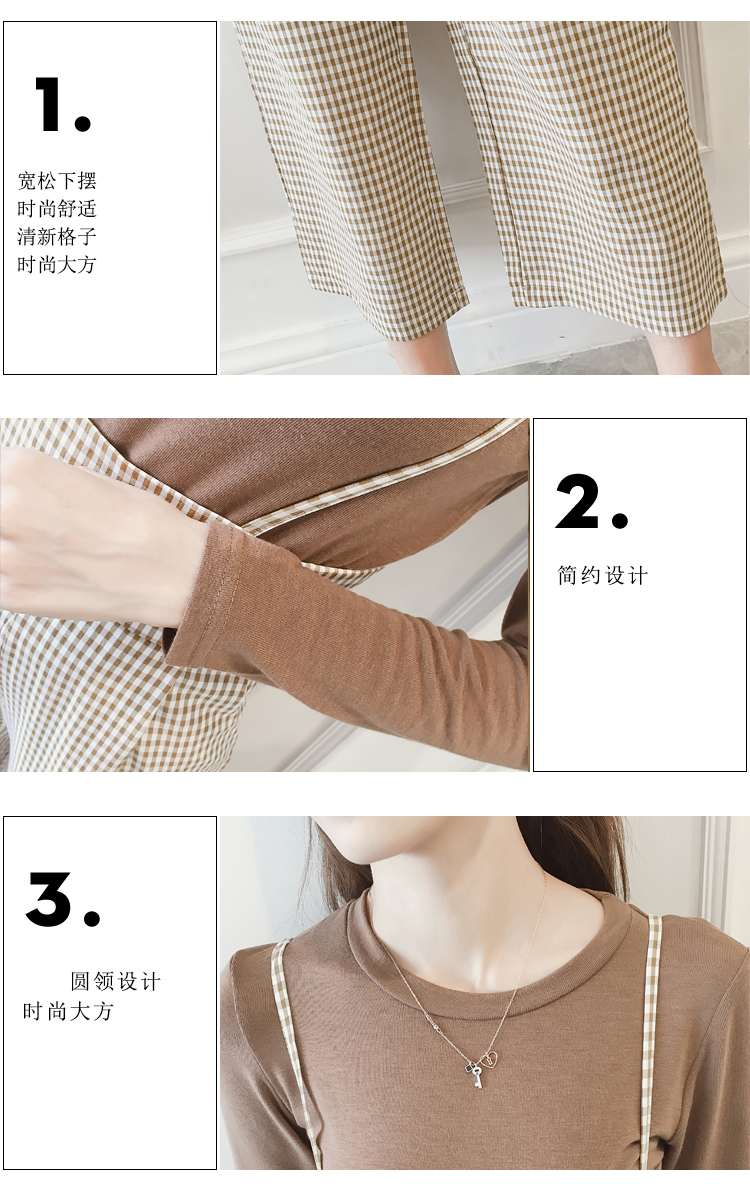 1.

宽松下摆
时尚舒适
清新格子
时尚大方

2.

简约设计

3.

圆领设计
时尚大方