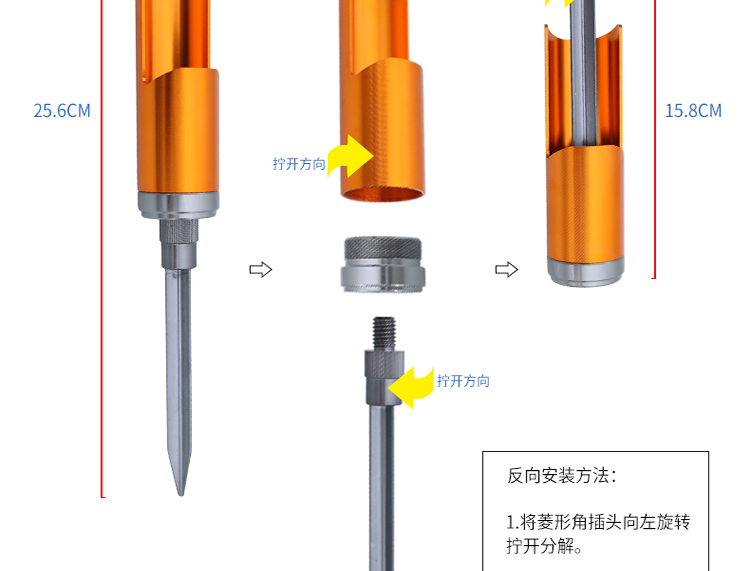 25.6CM

拧开方向

15.8CM

拧开方向

反向安装方法：

1.将菱形角插头向左旋转拧开分解。