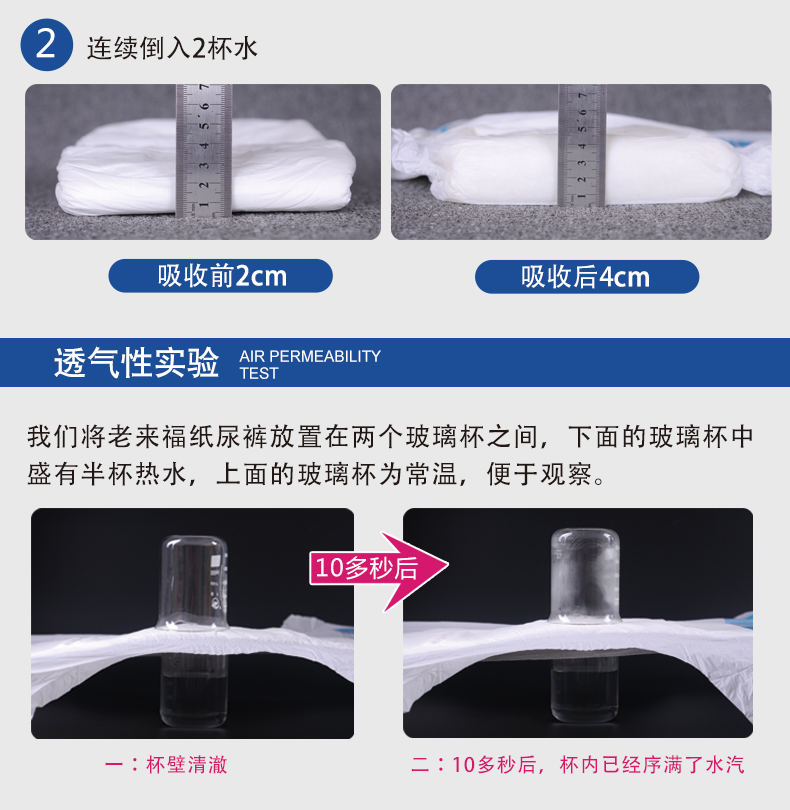 2 连续倒入2杯水

1 2 3 4 5 6 7

1 2 3 4 5 6 7

吸收前2cm

吸收后4cm

透气性实验 AIR PERMEABILITY TEST

我们将老来福纸尿裤放置在两个玻璃杯之间，下面的玻璃杯中盛有半杯热水，上面的玻璃杯为常温，便于观察。

10多秒后

一：杯壁清澈

二：10多秒后，杯内已经序满了水汽