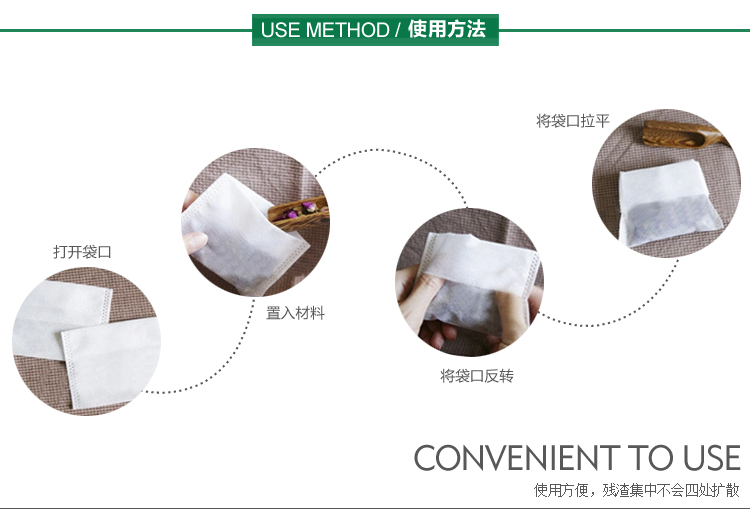 USE METHOD / 使用方法

打开袋口

置入材料

将袋口反转

将袋口拉平

CONVENIENT TO USE

使用方便，残渣集中不会四处扩散