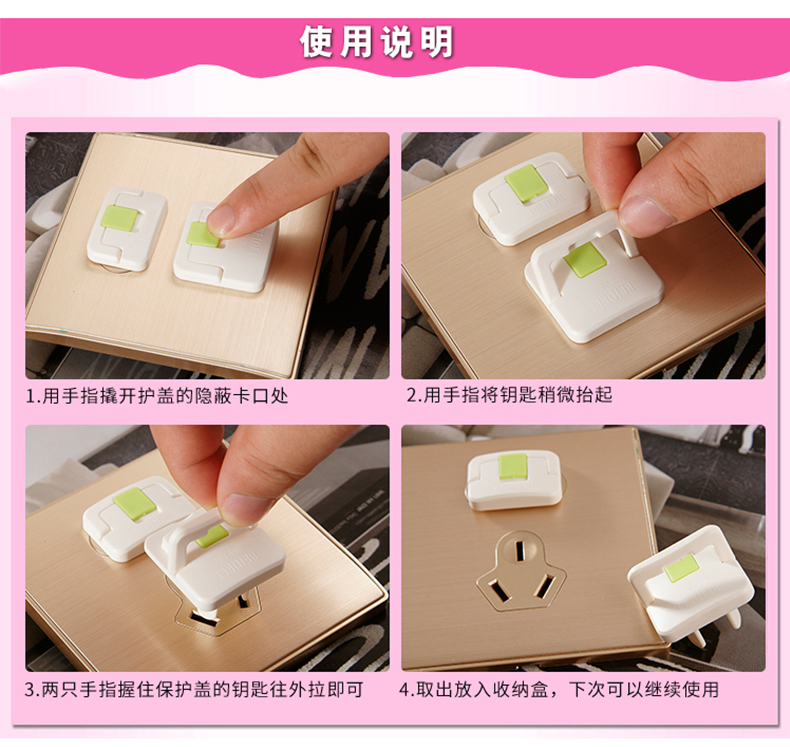 使用说明

1.用手指撬开护盖的隐蔽卡口处

2.用手指将钥匙稍微抬起

3.两只手指握住保护盖的钥匙往外拉即可

4.取出放入收纳盒，下次可以继续使用