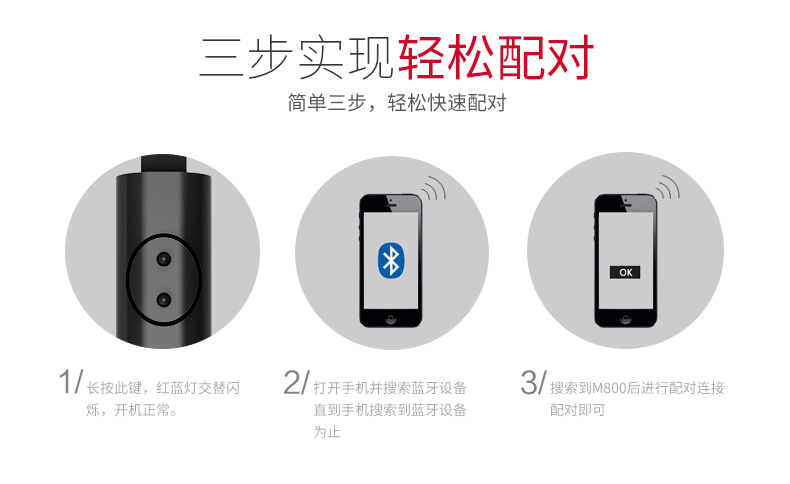 三步实现轻松配对

简单三步，轻松快速配对

OK

1/ 长按此键，红蓝灯交替闪烁，开机正常。

2/ 打开手机并搜索蓝牙设备直到手机搜索到蓝牙设备为止

3/ 搜索到M800后进行配对连接配对即可