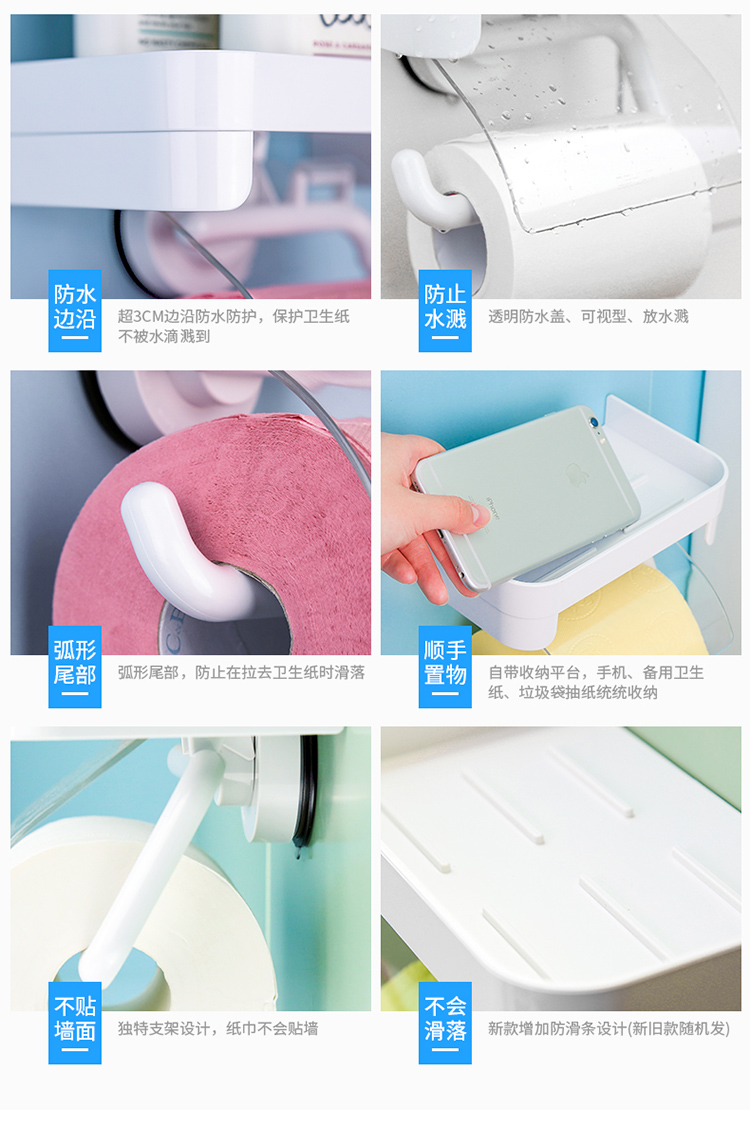 防水边沿

超3CM边沿防水防护，保护卫生纸不被水滴溅到

防止水溅

透明防水盖、可视型、放水溅

弧形尾部

弧形尾部，防止在拉去卫生纸时滑落

顺手置物

自带收纳平台，手机、备用卫生纸、垃圾袋抽纸统统收纳

不贴墙面

独特支架设计，纸巾不会贴墙

不会滑落

新款增加防滑条设计(新旧款随机发)