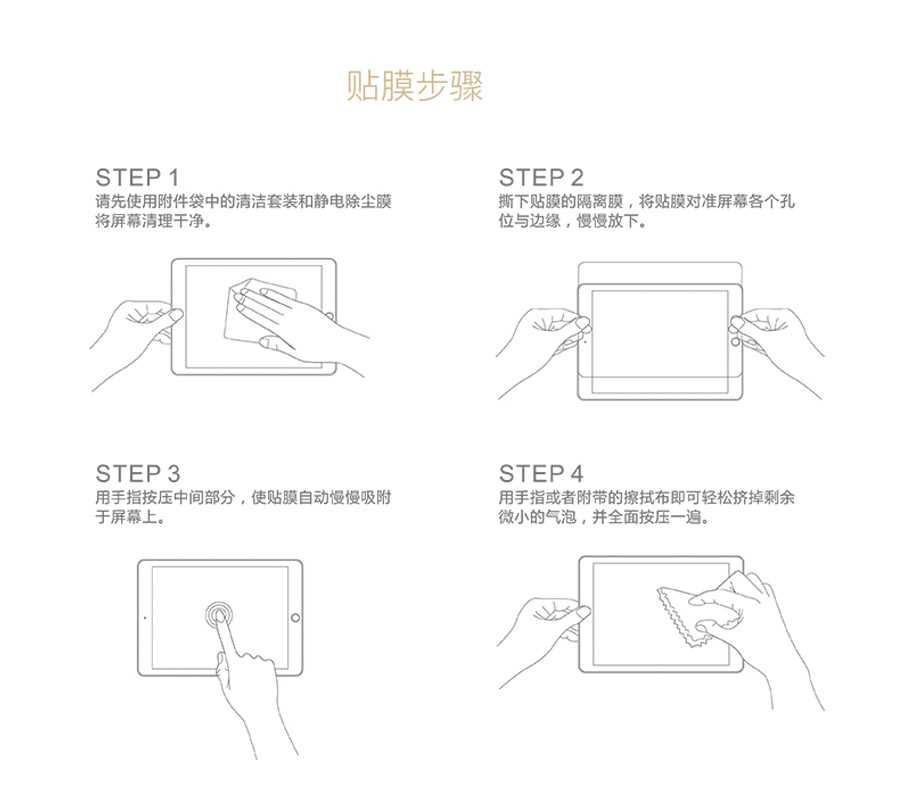 贴膜步骤

STEP 1
请先使用附件袋中的清洁套装和静电除尘膜将屏幕清理干净。

STEP 2
撕下贴膜的隔离膜，将贴膜对准屏幕各个孔位与边缘，慢慢放下。

STEP 3
用手指按压中间部分，使贴膜自动慢慢吸附于屏幕上。

STEP 4
用手指或者附带的擦拭布即可轻松挤掉剩余微小的气泡，并全面按压一遍。