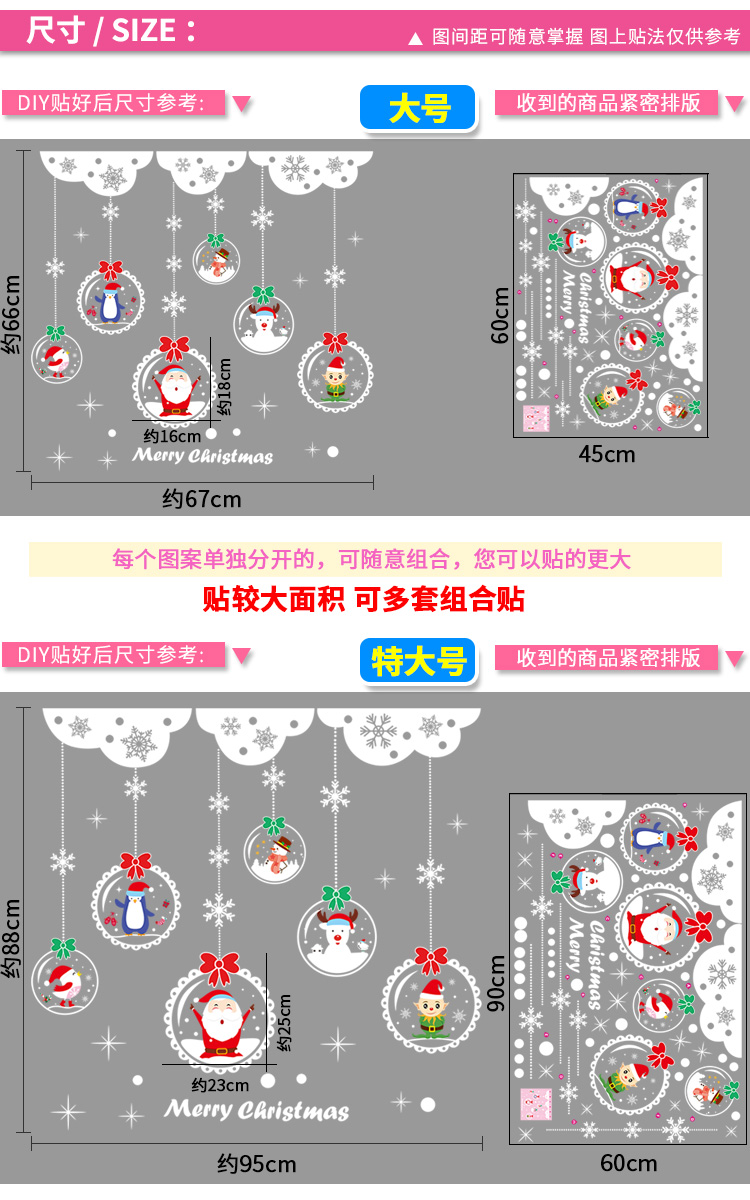 尺寸 / SIZE：

▲ 图间距可随意掌握 图上贴法仅供参考

DIY贴好后尺寸参考:

大号

收到的商品紧密排版

约66cm

约18cm

约16cm

Merry Christmas

约67cm

60cm

Merry Christmas

45cm

每个图案单独分开的，可随意组合，您可以贴的更大

贴较大面积 可多套组合贴

DIY贴好后尺寸参考:

特大号

收到的商品紧密排版

约88cm

约25cm

约23cm

Merry Christmas

约95cm

90cm

Merry Christmas

60cm