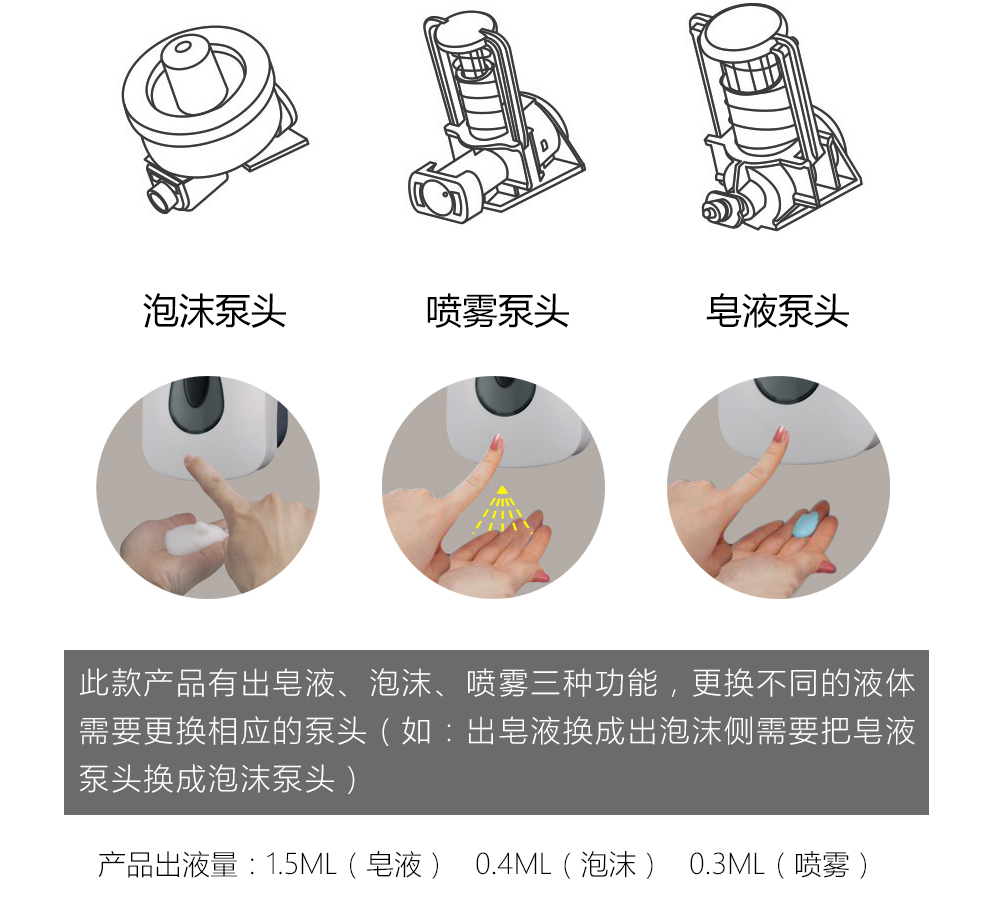 泡沫泵头

喷雾泵头

皂液泵头

此款产品有出皂液、泡沫、喷雾三种功能，更换不同的液体需要更换相应的泵头（如：出皂液换成出泡沫侧需要把皂液泵头换成泡沫泵头）

产品出液量：1.5ML（皂液） 0.4ML（泡沫） 0.3ML（喷雾）