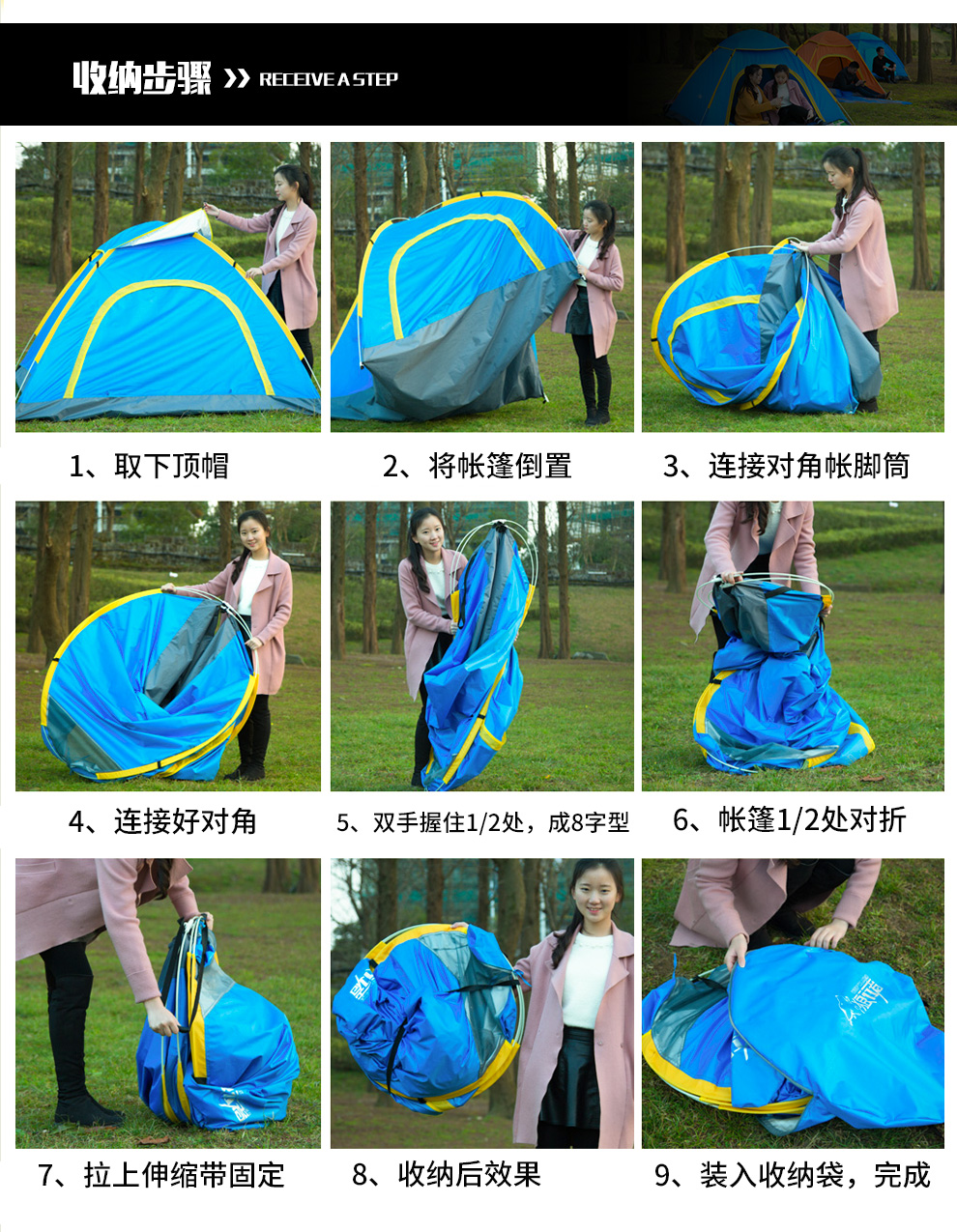 收纳步骤 >> RECEIVE A STEP

1、取下顶帽

2、将帐篷倒置

3、连接对角帐脚筒

4、连接好对角

5、双手握住1/2处，成8字型

6、帐篷1/2处对折

7、拉上伸缩带固定

8、收纳后效果

9、装入收纳袋，完成