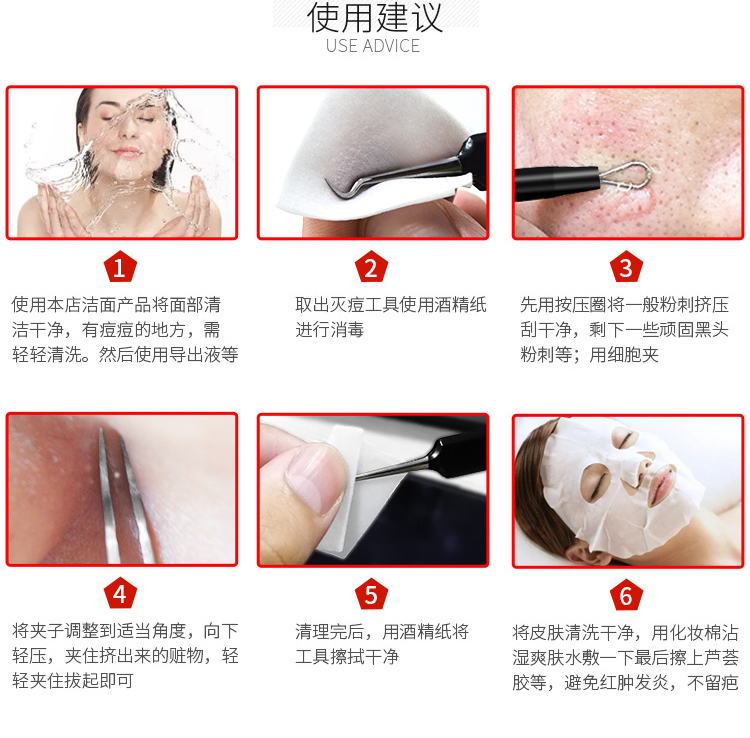 使用建议
USE ADVICE

1
使用本店洁面产品将面部清洁干净，有痘痘的地方，需轻轻清洗。然后使用导出液等

2
取出灭痘工具使用酒精纸进行消毒

3
先用按压圈将一般粉刺挤压刮干净，剩下一些顽固黑头粉刺等；用细胞夹

4
将夹子调整到适当角度，向下轻压，夹住挤出来的赃物，轻轻夹住拔起即可

5
清理完后，用酒精纸将工具擦拭干净

6
将皮肤清洗干净，用化妆棉沾湿爽肤水敷一下最后擦上芦荟胶等，避免红肿发炎，不留疤