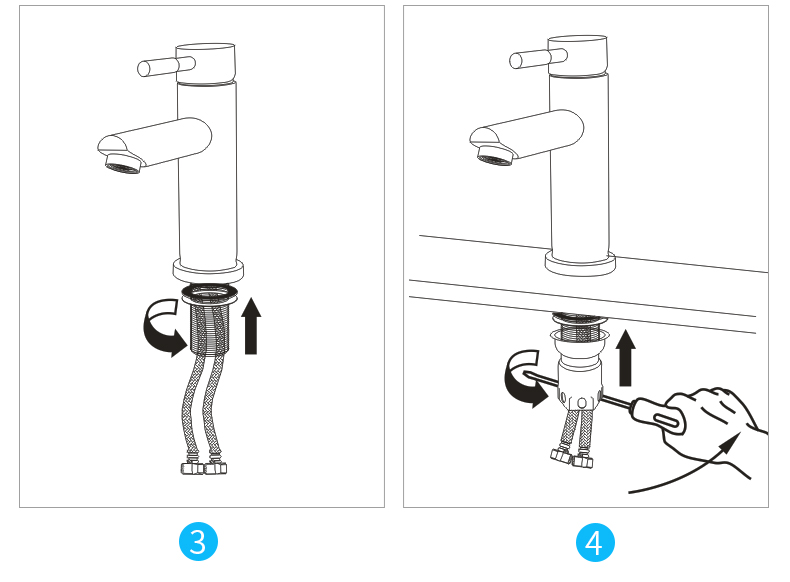 3

4