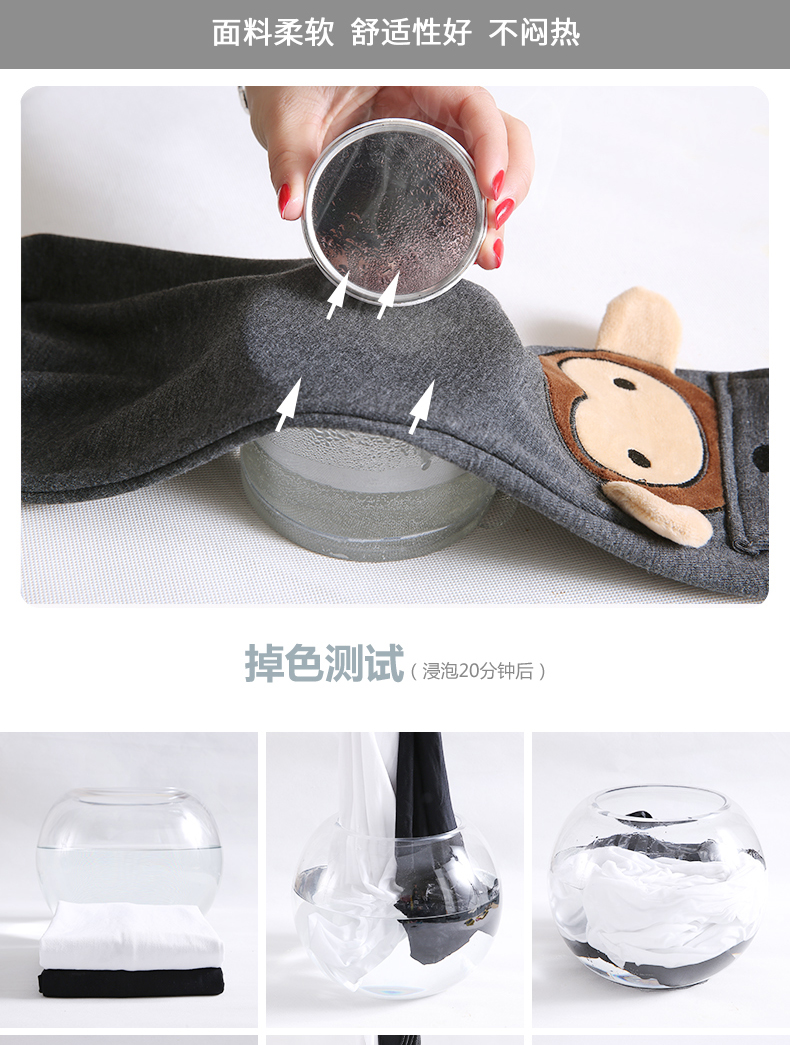 面料柔软 舒适性好 不闷热

掉色测试（浸泡20分钟后）