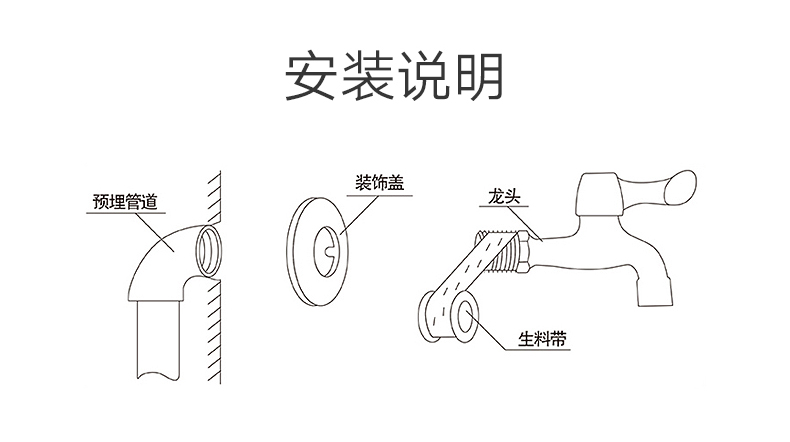 安装说明

预埋管道

装饰盖

龙头

生料带