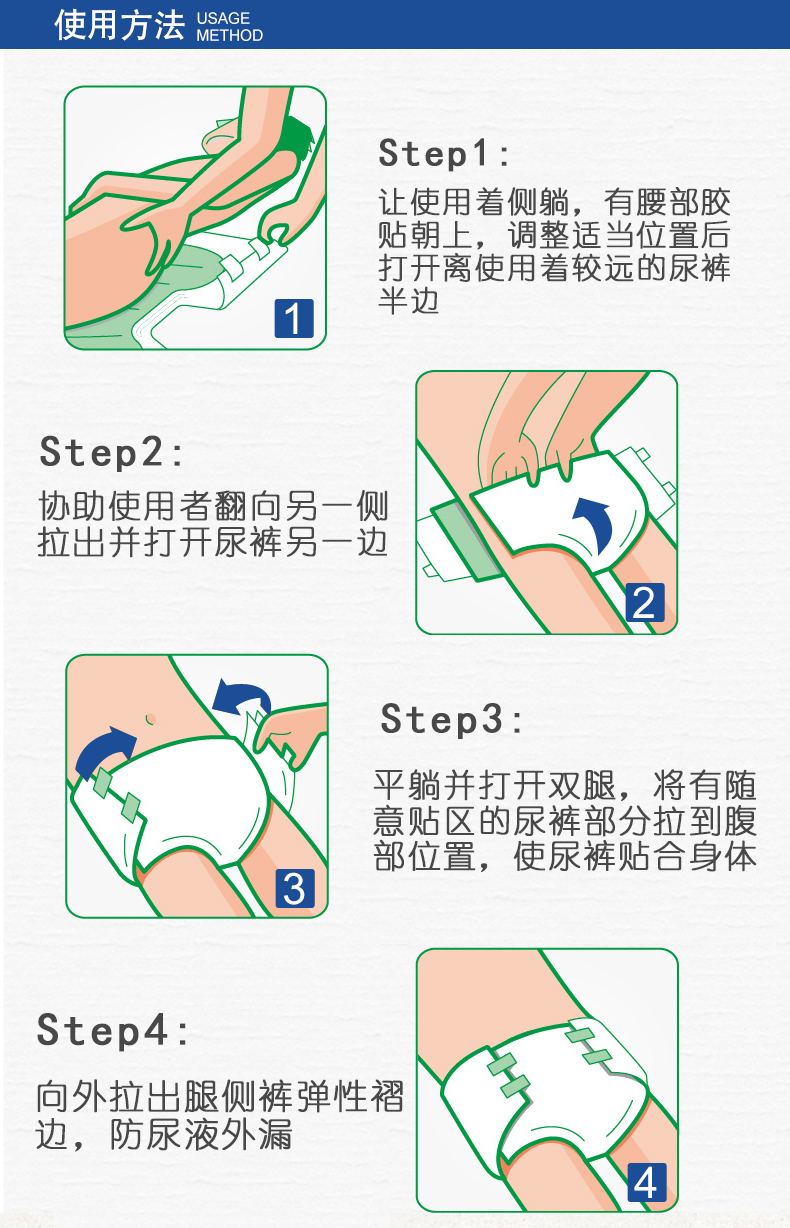 使用方法 USAGE METHOD

1

Step1:

让使用着侧躺，有腰部胶贴朝上，调整适当位置后打开离使用着较远的尿裤半边

Step2:

协助使用者翻向另一侧拉出并打开尿裤另一边

2

3

Step3:

平躺并打开双腿，将有随意贴区的尿裤部分拉到腹部位置，使尿裤贴合身体

Step4:

向外拉出腿侧裤弹性褶边，防尿液外漏

4