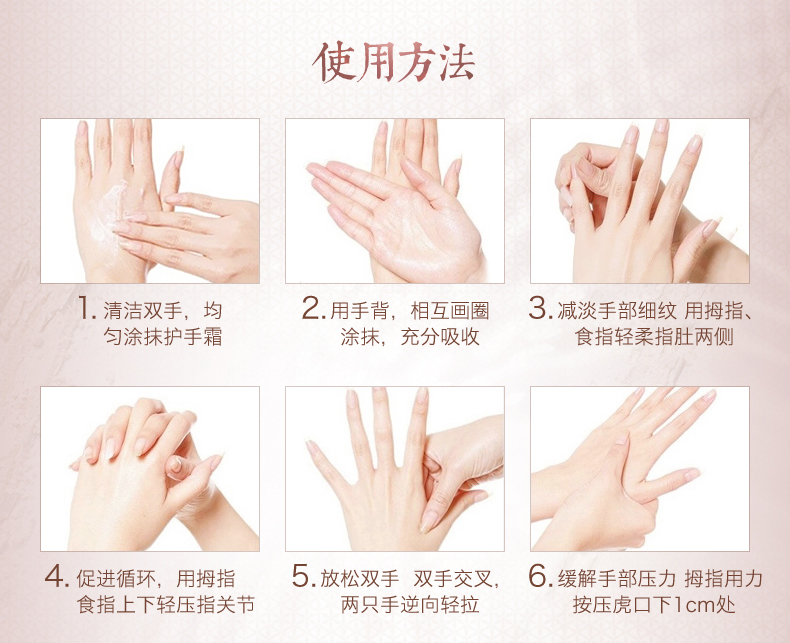 使用方法

1. 清洁双手，均匀涂抹护手霜

2. 用手背，相互画圈涂抹，充分吸收

3. 减淡手部细纹 用拇指、食指轻柔指肚两侧

4. 促进循环，用拇指食指上下轻压指关节

5. 放松双手 双手交叉，两只手逆向轻拉

6. 缓解手部压力 拇指用力按压虎口下1cm处