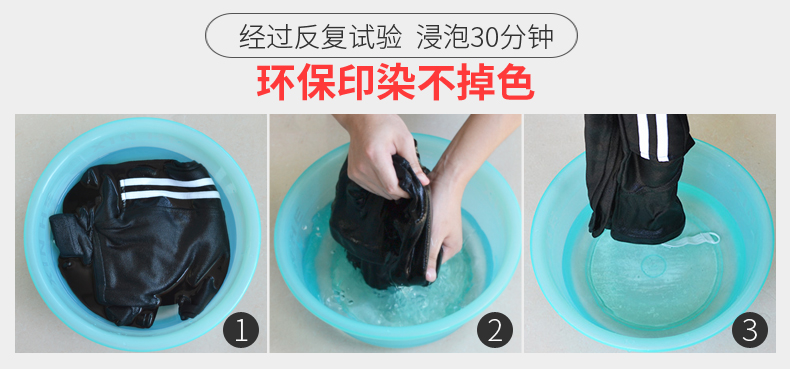 经过反复试验 浸泡30分钟

环保印染不掉色

1

2

3