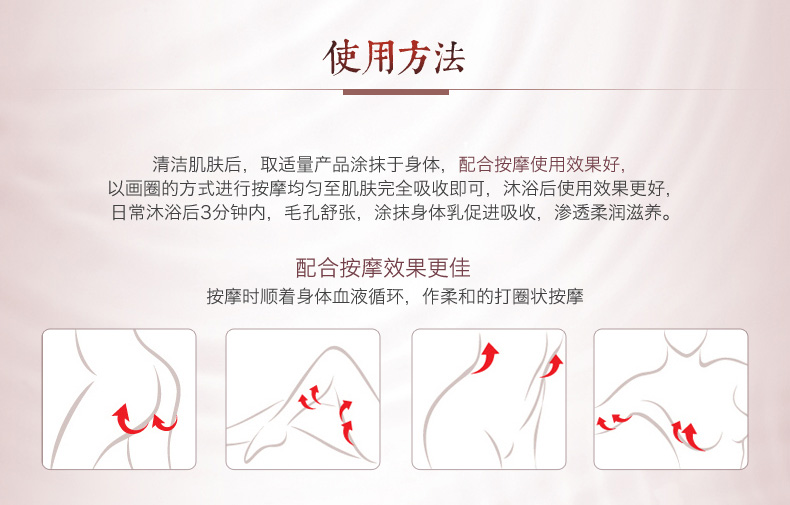 使用方法

清洁肌肤后，取适量产品涂抹于身体，配合按摩使用效果好，以画圈的方式进行按摩均匀至肌肤完全吸收即可，沐浴后使用效果更好，日常沐浴后3分钟内，毛孔舒张，涂抹身体乳促进吸收，渗透柔润滋养。

配合按摩效果更佳

按摩时顺着身体血液循环，作柔和的打圈状按摩