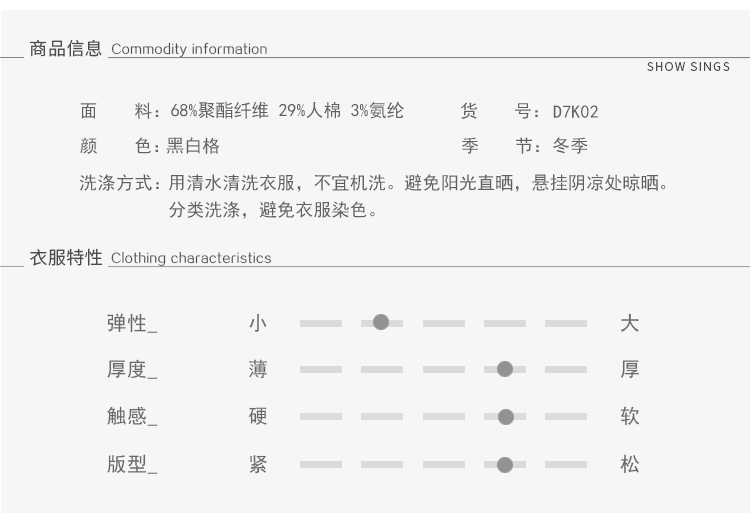 商品信息 Commodity information

SHOW SINGS

面　　料：68%聚酯纤维 29%人棉 3%氨纶

货　　号：D7K02

颜　　色：黑白格

季　　节：冬季

洗涤方式：用清水清洗衣服，不宜机洗。避免阳光直晒，悬挂阴凉处晾晒。分类洗涤，避免衣服染色。

衣服特性 Clothing characteristics

弹性_ 小 大

厚度_ 薄 厚

触感_ 硬 软

版型_ 紧 松