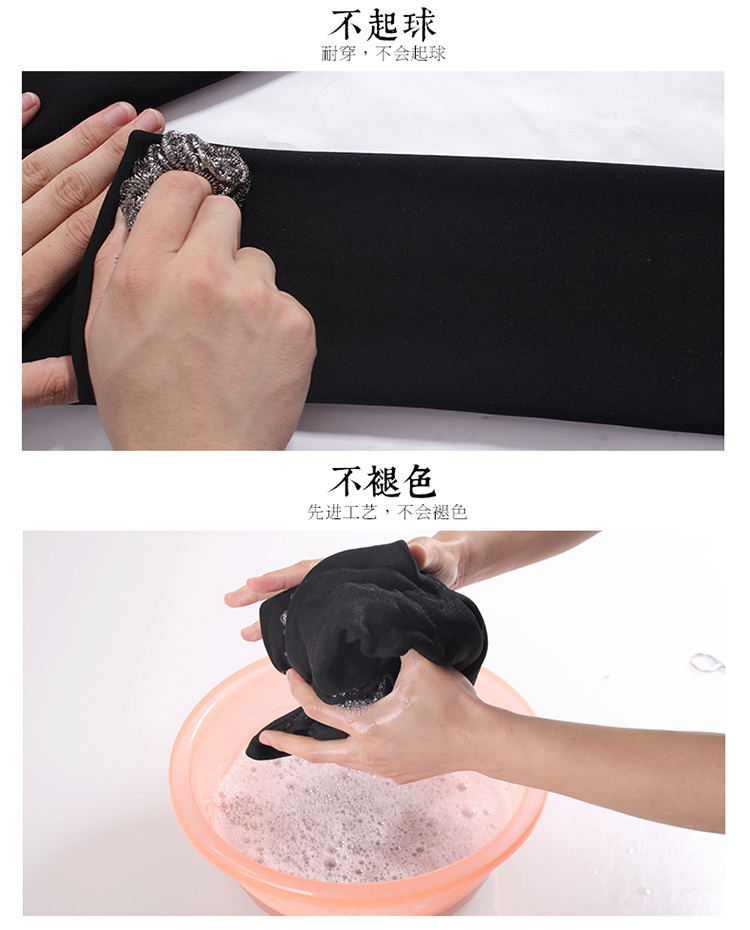 不起球
耐穿，不会起球

不褪色
先进工艺，不会褪色