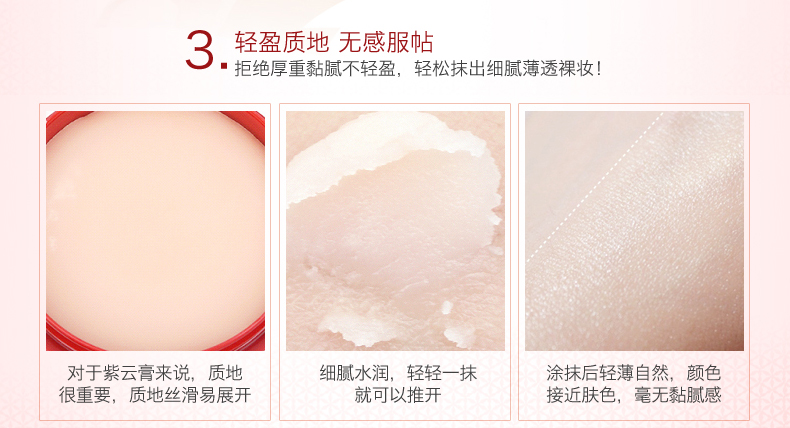 3. 轻盈质地 无感服帖
拒绝厚重黏腻不轻盈，轻松抹出细腻薄透裸妆！

对于紫云膏来说，质地很重要，质地丝滑易展开

细腻水润，轻轻一抹就可以推开

涂抹后轻薄自然，颜色接近肤色，毫无黏腻感