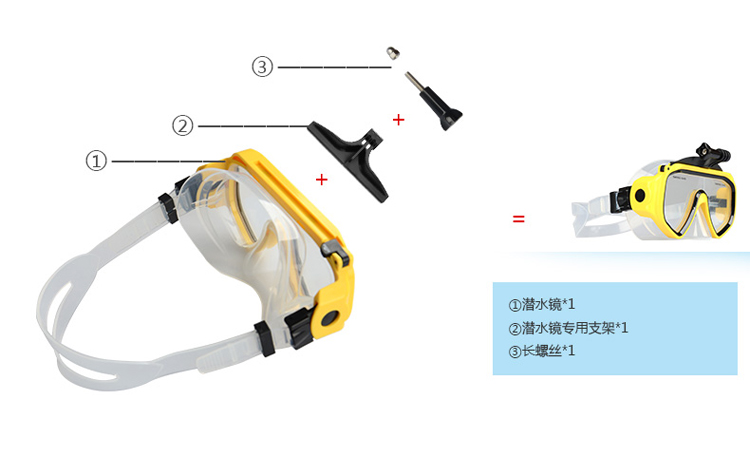 ③

②

①

+

+

=

①潜水镜*1
②潜水镜专用支架*1
③长螺丝*1