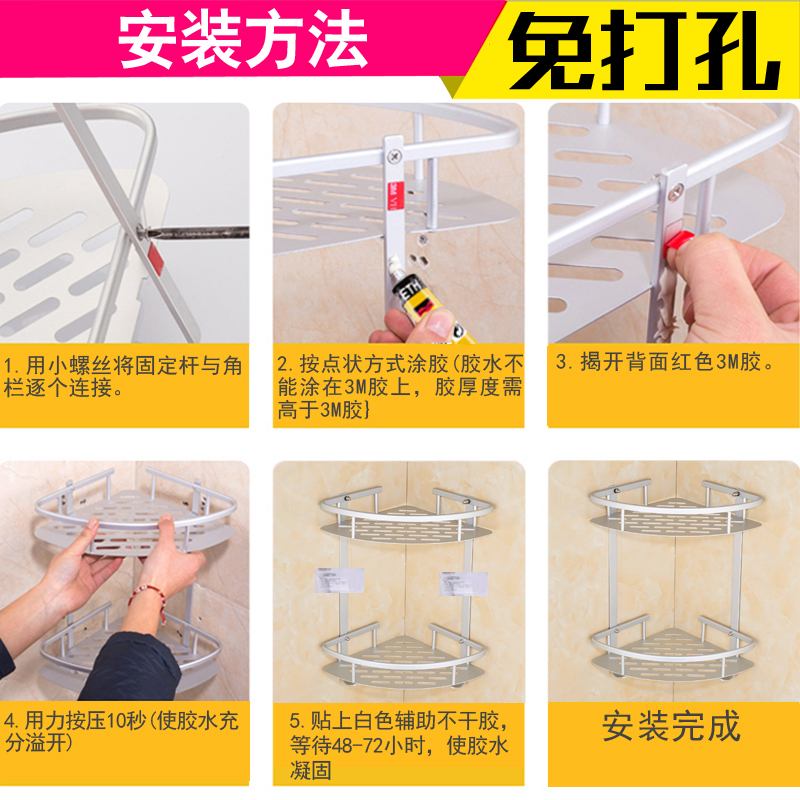 安装方法

免打孔

1. 用小螺丝将固定杆与角栏逐个连接。

2. 按点状方式涂胶(胶水不能涂在3M胶上，胶厚度需高于3M胶}

3. 揭开背面红色3M胶。

4. 用力按压10秒(使胶水充分溢开)

5. 贴上白色辅助不干胶，等待48-72小时，使胶水凝固

安装完成