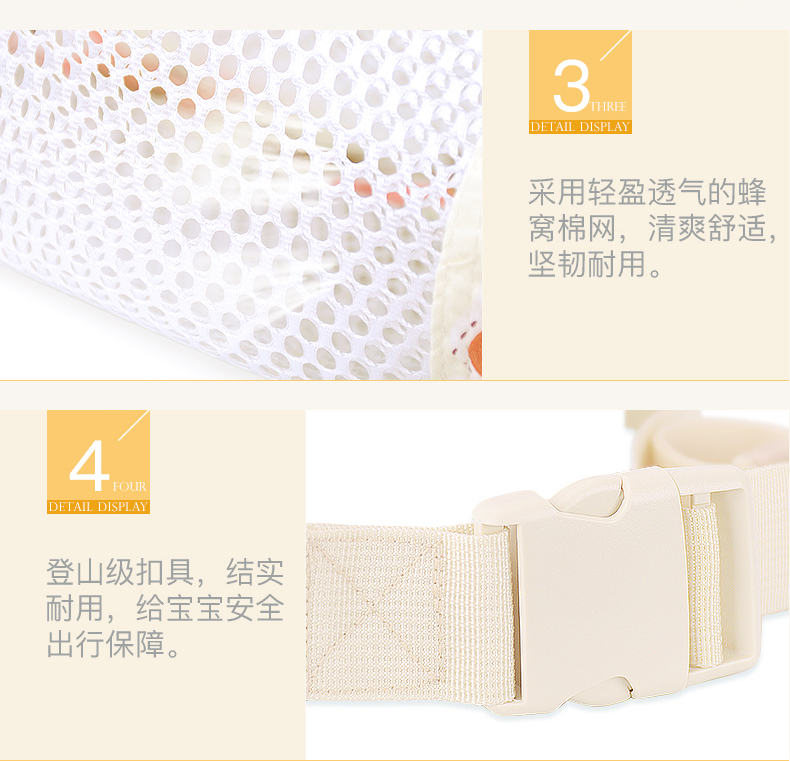 3 THREE
DETAIL DISPLAY

采用轻盈透气的蜂窝棉网，清爽舒适，坚韧耐用。

4 FOUR
DETAIL DISPLAY

登山级扣具，结实耐用，给宝宝安全出行保障。