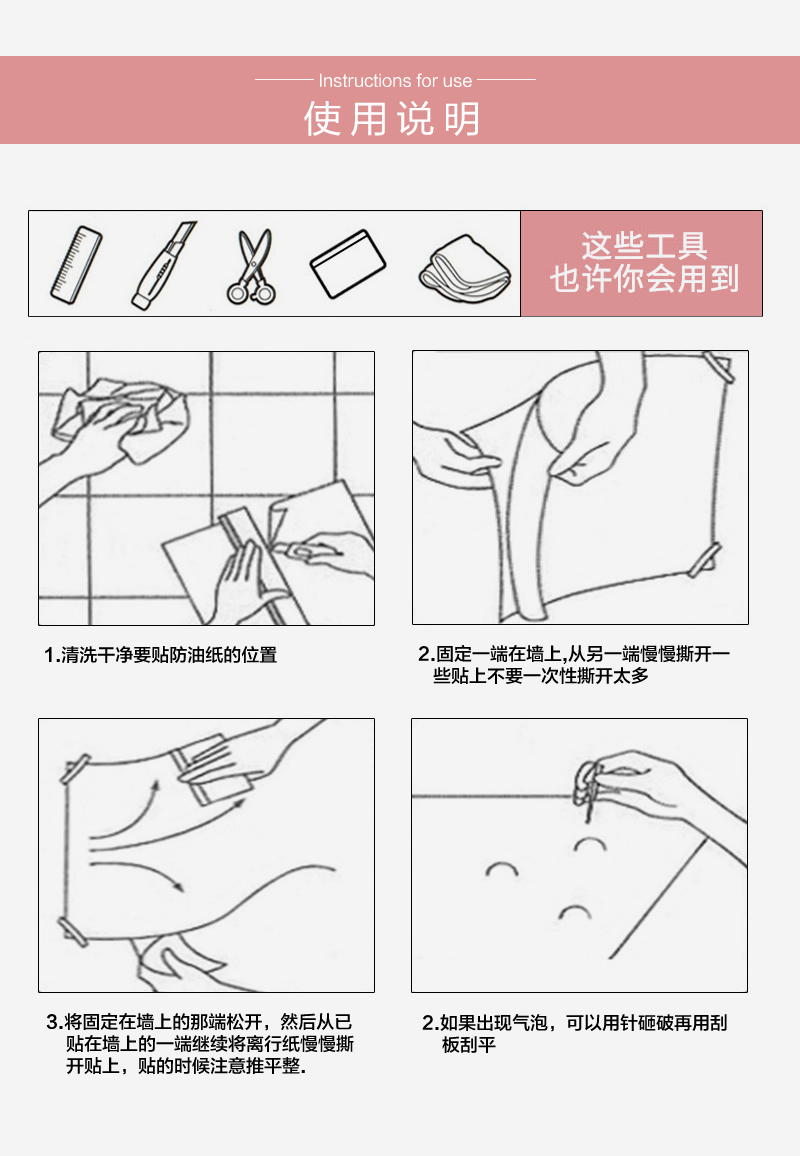 Instructions for use
使用说明

这些工具
也许你会用到

1.清洗干净要贴防油纸的位置

2.固定一端在墙上,从另一端慢慢撕开一些贴上不要一次性撕开太多

3.将固定在墙上的那端松开，然后从已贴在墙上的一端继续将离行纸慢慢撕开贴上，贴的时候注意推平整.

2.如果出现气泡，可以用针砸破再用刮板刮平