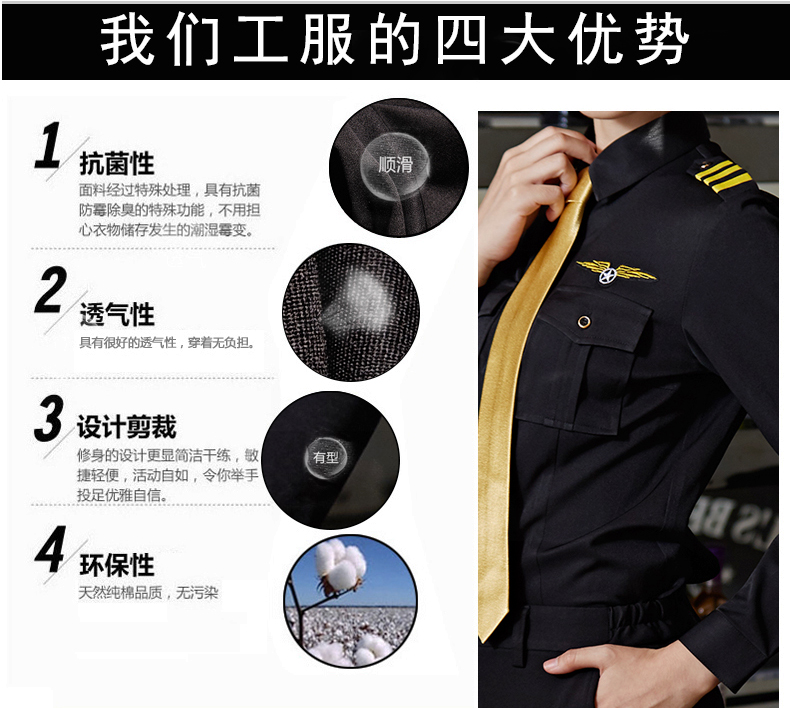 我们工服的四大优势

1 抗菌性
面料经过特殊处理，具有抗菌防霉除臭的特殊功能，不用担心衣物储存发生的潮湿霉变。

顺滑

2 透气性
具有很好的透气性，穿着无负担。

3 设计剪裁
修身的设计更显简洁干练，敏捷轻便，活动自如，令你举手投足优雅自信。

有型

4 环保性
天然纯棉品质，无污染