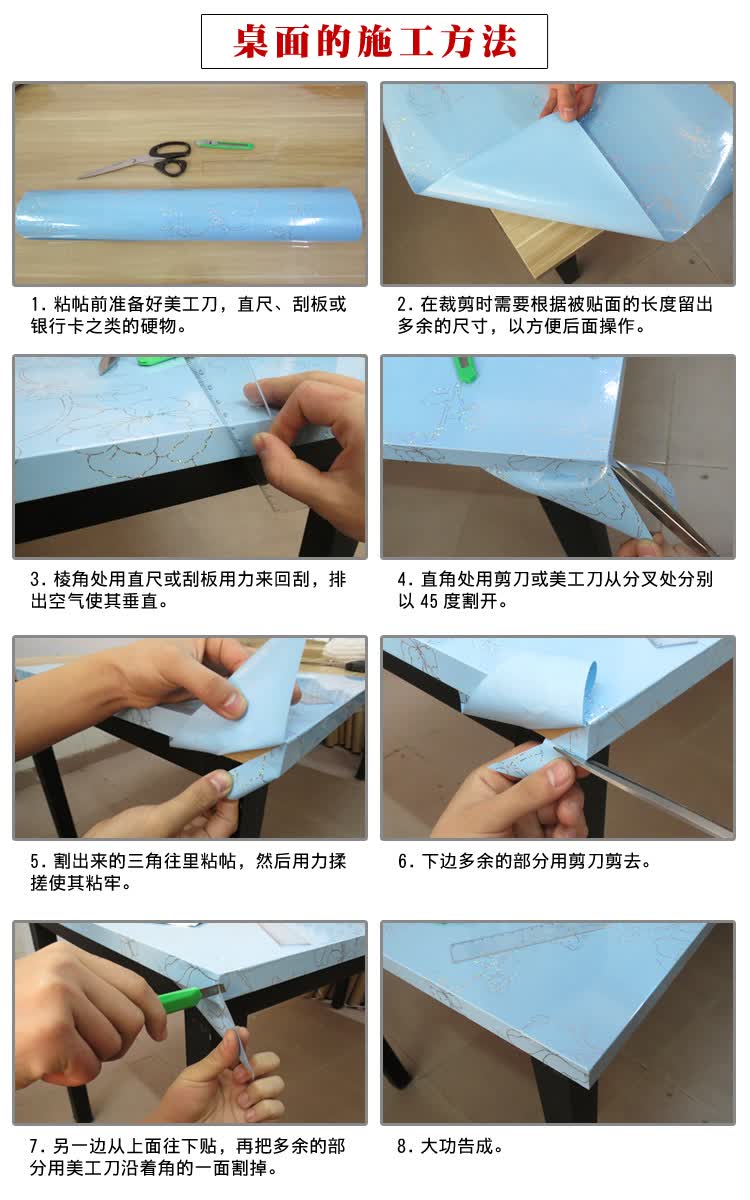 桌面的施工方法

1. 粘帖前准备好美工刀，直尺、刮板或银行卡之类的硬物。

2. 在裁剪时需要根据被贴面的长度留出多余的尺寸，以方便后面操作。

3. 棱角处用直尺或刮板用力来回刮，排出空气使其垂直。

4. 直角处用剪刀或美工刀从分叉处分别以 45 度割开。

5. 割出来的三角往里粘帖，然后用力揉搓使其粘牢。

6. 下边多余的部分用剪刀剪去。

7. 另一边从上面往下贴，再把多余的部分用美工刀沿着角的一面割掉。

8. 大功告成。