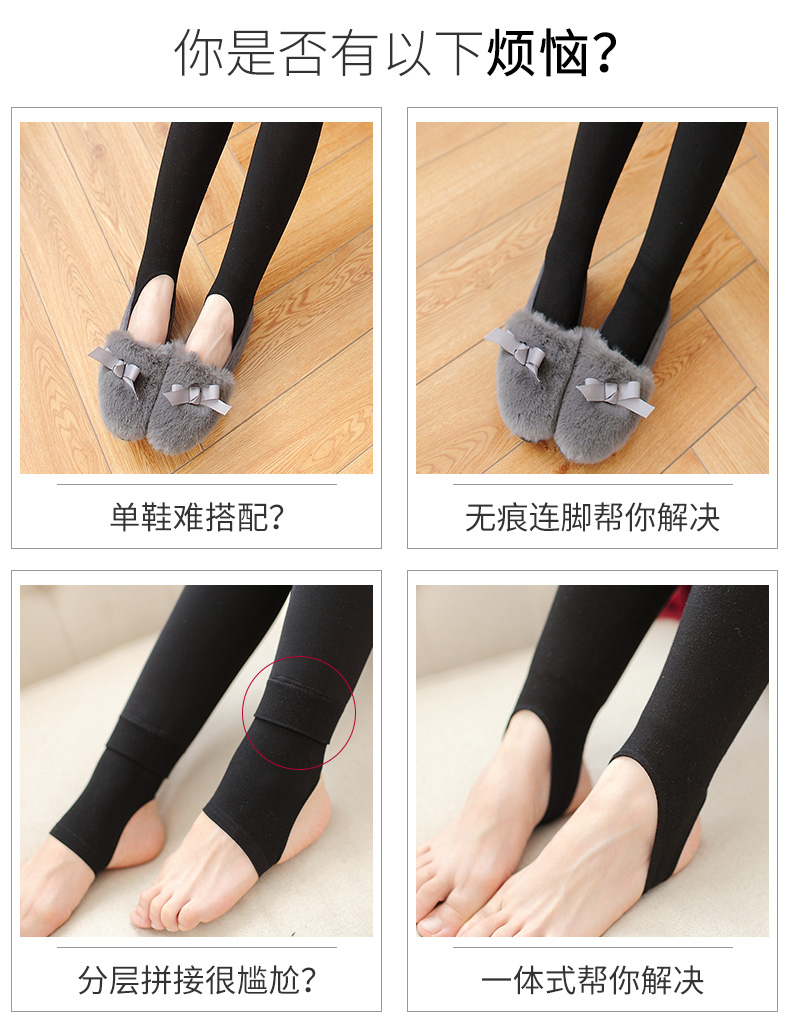 你是否有以下烦恼?

单鞋难搭配?

无痕连脚帮你解决

分层拼接很尴尬?

一体式帮你解决