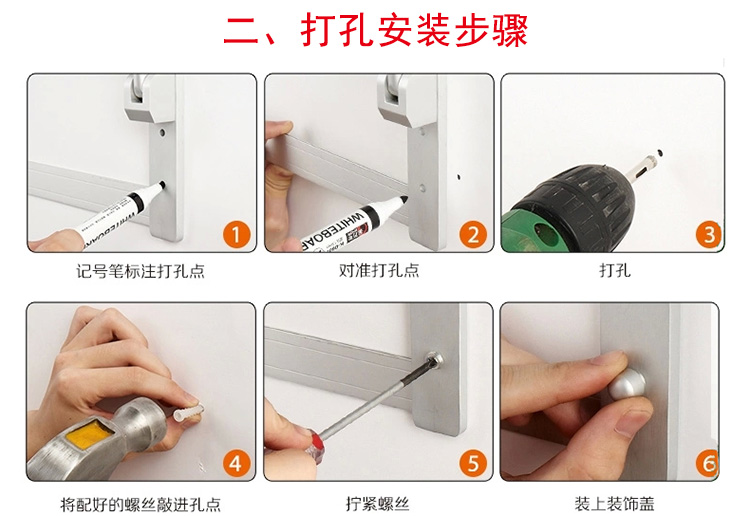 二、打孔安装步骤

WHITEBOAR

1

记号笔标注打孔点

WHITEBOAR

2

对准打孔点

3

打孔

4

将配好的螺丝敲进孔点

5

拧紧螺丝

6

装上装饰盖