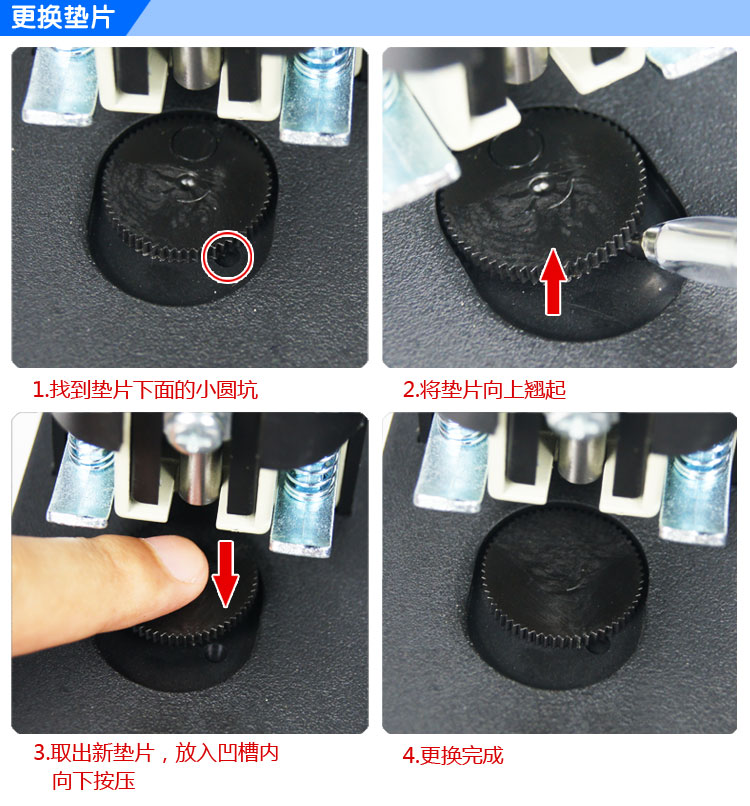 更换垫片

1.找到垫片下面的小圆坑

2.将垫片向上翘起

3.取出新垫片，放入凹槽内向下按压

4.更换完成