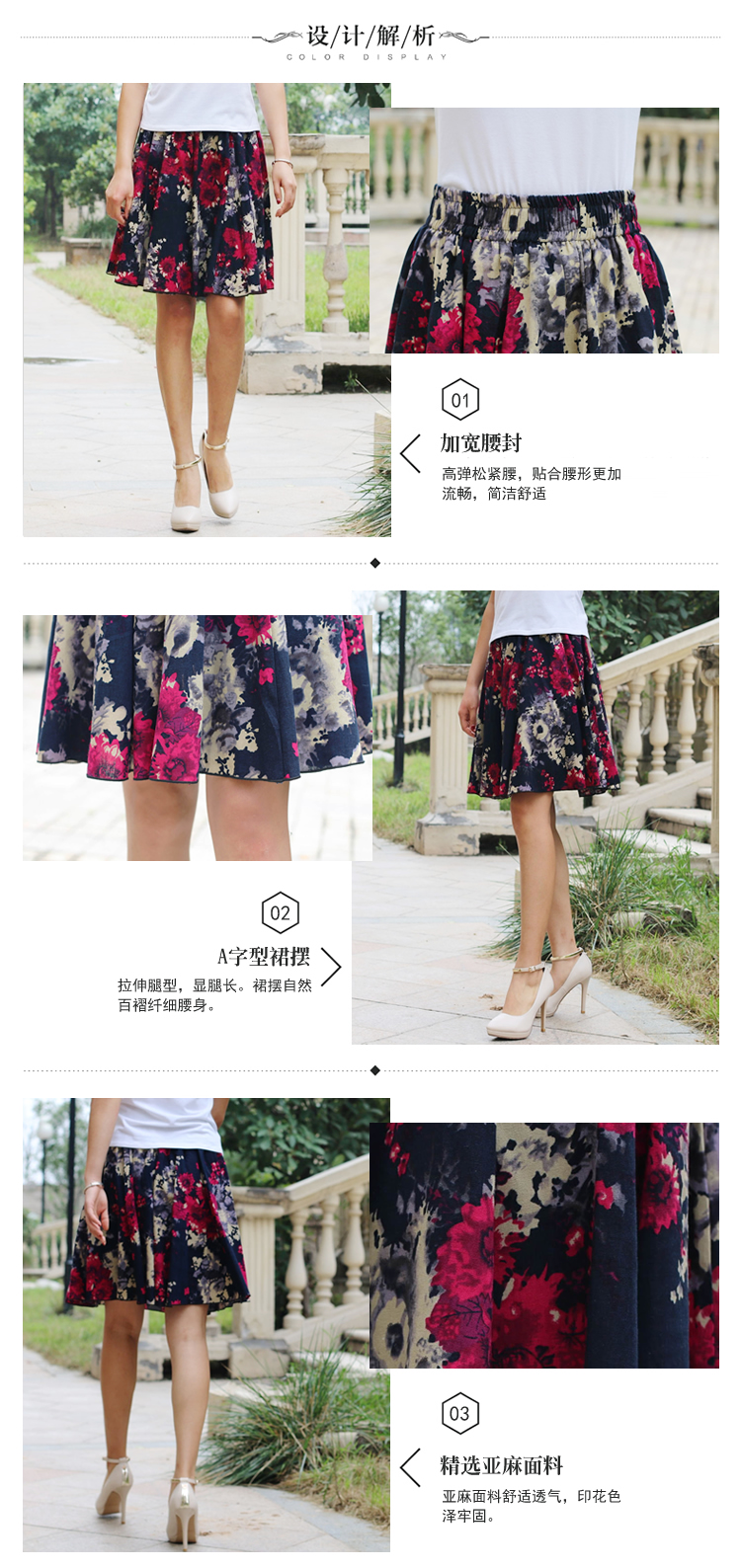 设/计/解/析
COLOR DISPLAY

01
加宽腰封
高弹松紧腰，贴合腰形更加流畅，简洁舒适

02
A字型裙摆
拉伸腿型，显腿长。裙摆自然百褶纤细腰身。

03
精选亚麻面料
亚麻面料舒适透气，印花色泽牢固。