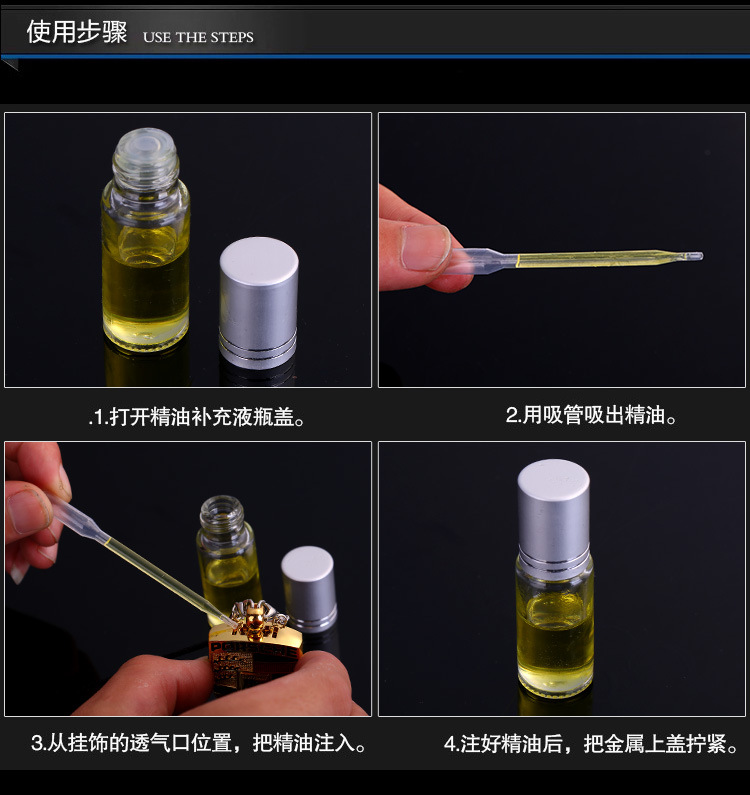 使用步骤 USE THE STEPS

.1.打开精油补充液瓶盖。

2.用吸管吸出精油。

3.从挂饰的透气口位置，把精油注入。

4.注好精油后，把金属上盖拧紧。