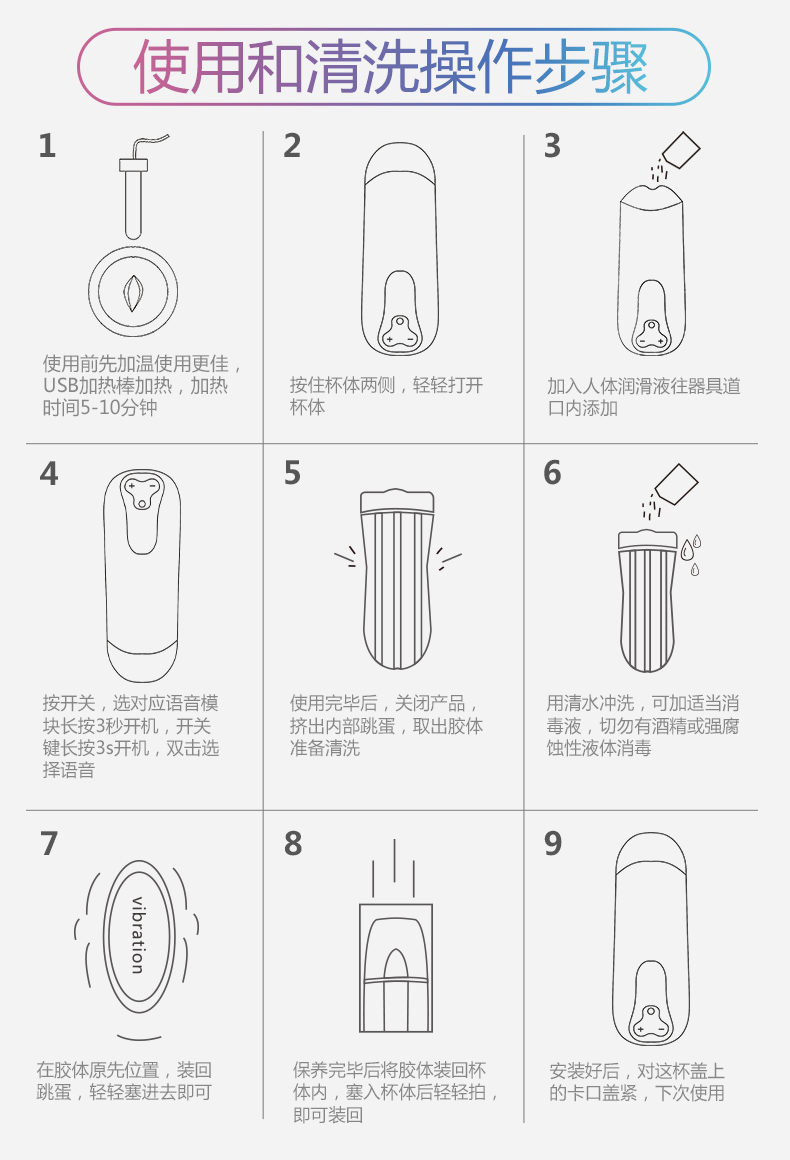 使用和清洗操作步骤

1
使用前先加温使用更佳，USB加热棒加热，加热时间5-10分钟

2
按住杯体两侧，轻轻打开杯体

3
加入人体润滑液往器具道口内添加

4
按开关，选对应语音模块长按3秒开机，开关键长按3s开机，双击选择语音

5
使用完毕后，关闭产品，挤出内部跳蛋，取出胶体准备清洗

6
用清水冲洗，可加适当消毒液，切勿有酒精或强腐蚀性液体消毒

7
vibration
在胶体原先位置，装回跳蛋，轻轻塞进去即可

8
保养完毕后将胶体装回杯体内，塞入杯体后轻轻拍，即可装回

9
安装好后，对这杯盖上的卡口盖紧，下次使用