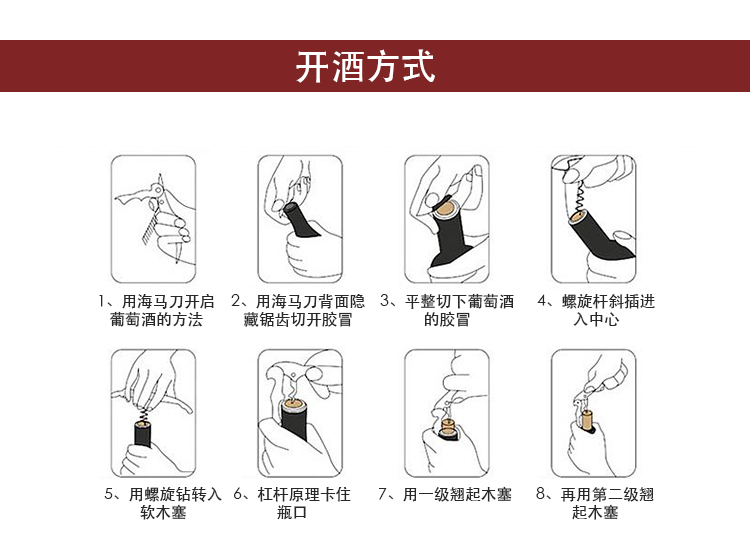 开酒方式

1、用海马刀开启葡萄酒的方法

2、用海马刀背面隐藏锯齿切开胶冒

3、平整切下葡萄酒的胶冒

4、螺旋杆斜插进入中心

5、用螺旋钻转入软木塞

6、杠杆原理卡住瓶口

7、用一级翘起木塞

8、再用第二级翘起木塞