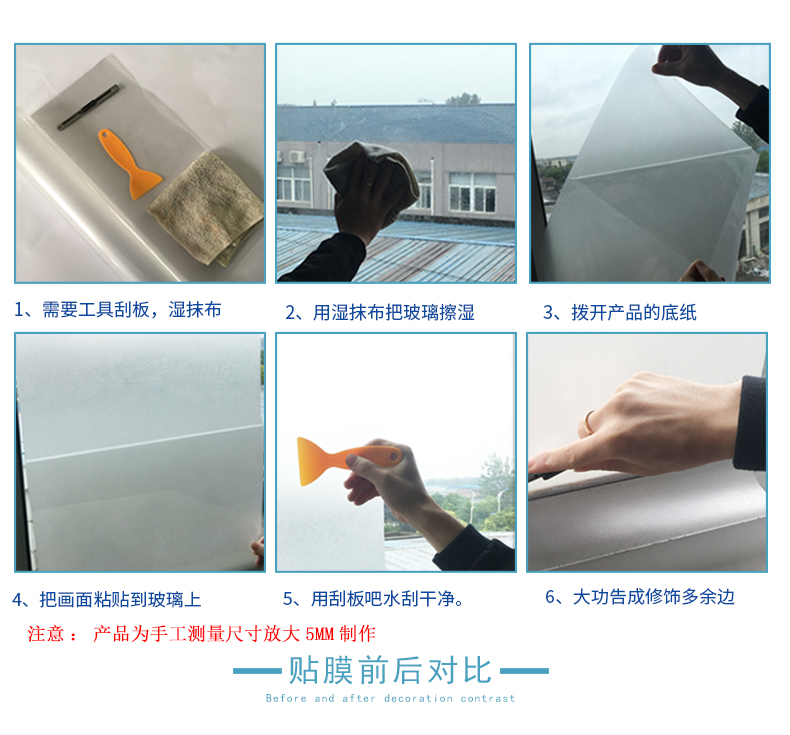 1、需要工具刮板，湿抹布

2、用湿抹布把玻璃擦湿

3、拨开产品的底纸

4、把画面粘贴到玻璃上

5、用刮板吧水刮干净。

6、大功告成修饰多余边

注意： 产品为手工测量尺寸放大 5MM 制作

贴膜前后对比

Before and after decoration contrast