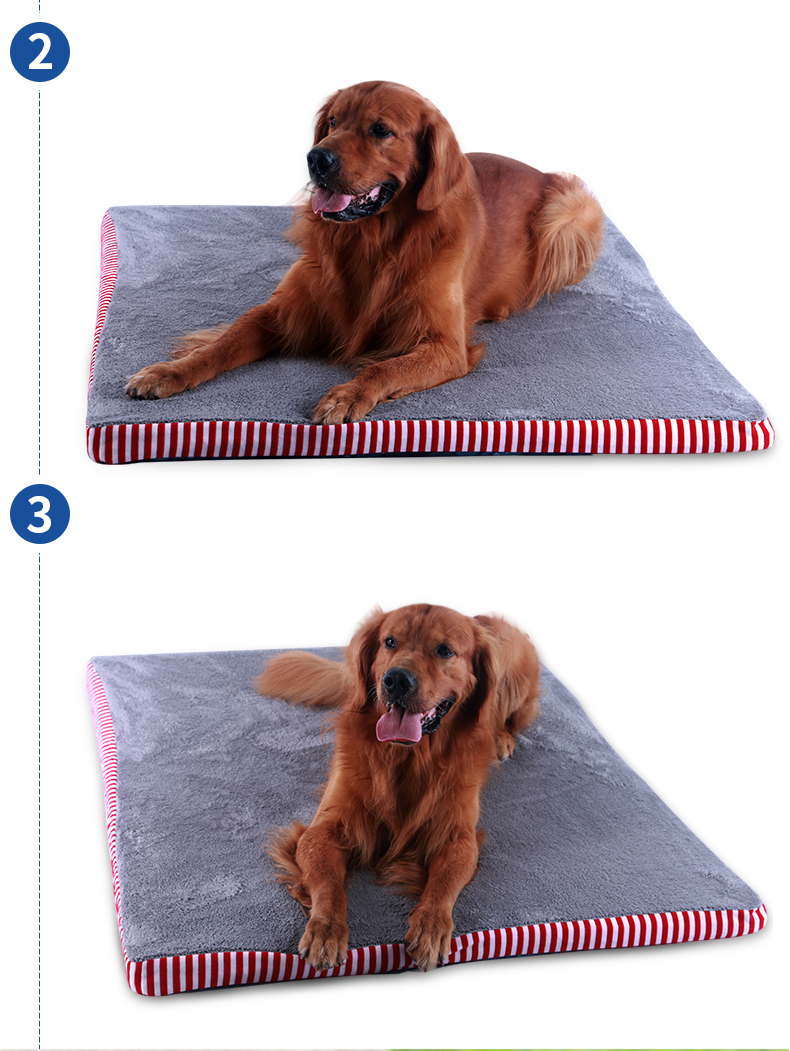 2

3