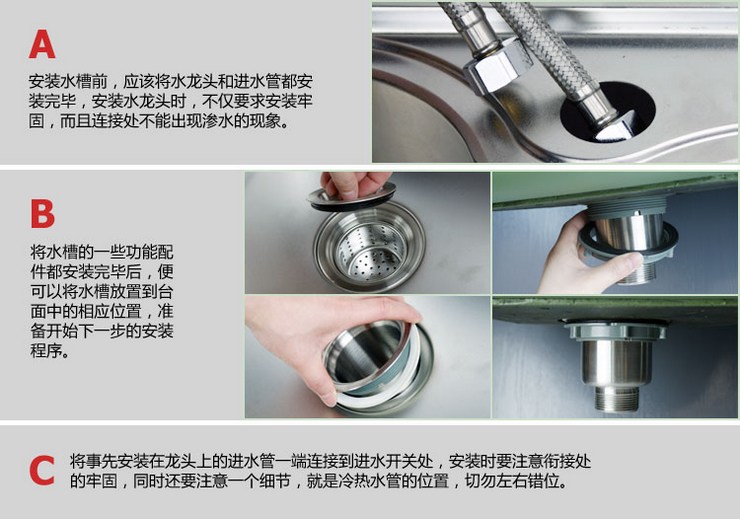 A

安装水槽前，应该将水龙头和进水管都安装完毕，安装水龙头时，不仅要求安装牢固，而且连接处不能出现渗水的现象。

B

将水槽的一些功能配件都安装完毕后，便可以将水槽放置到台面中的相应位置，准备开始下一步的安装程序。

C

将事先安装在龙头上的进水管一端连接到进水开关处，安装时要注意衔接处的牢固，同时还要注意一个细节，就是冷热水管的位置，切勿左右错位。