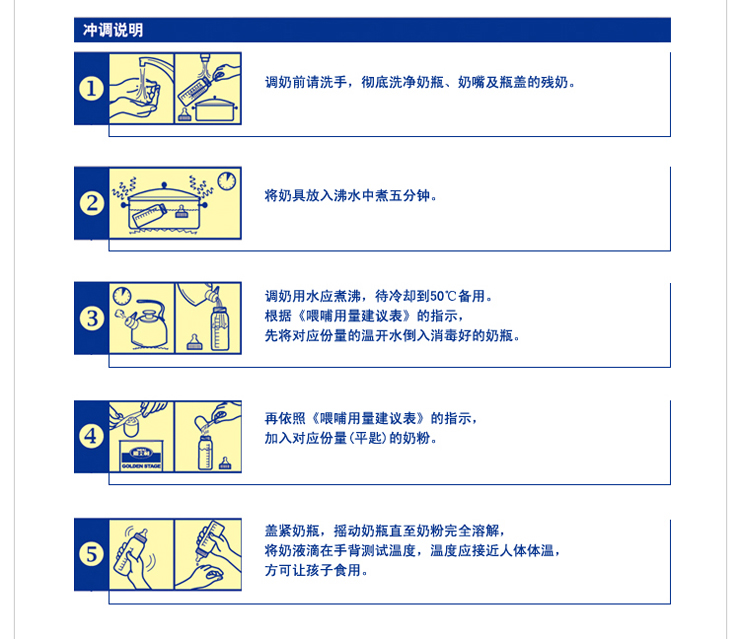 冲调说明

1

调奶前请洗手，彻底洗净奶瓶、奶嘴及瓶盖的残奶。

2

将奶具放入沸水中煮五分钟。

3

调奶用水应煮沸，待冷却到50℃备用。
根据《喂哺用量建议表》的指示，
先将对应份量的温开水倒入消毒好的奶瓶。

4

GOLDEN STAGE

再依照《喂哺用量建议表》的指示，
加入对应份量（平匙）的奶粉。

5

盖紧奶瓶，摇动奶瓶直至奶粉完全溶解，
将奶液滴在手背测试温度，温度应接近人体体温，
方可让孩子食用。