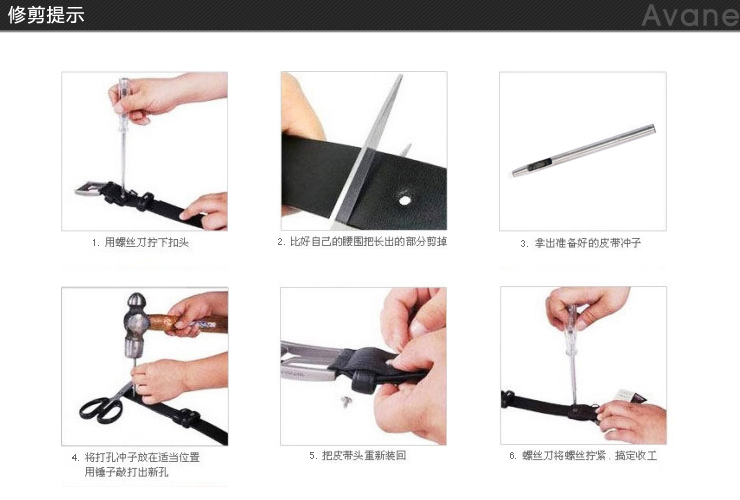 修剪提示

Avane

1. 用螺丝刀拧下扣头

2. 比好自己的腰围把长出的部分剪掉

3. 拿出准备好的皮带冲子

4. 将打孔冲子放在适当位置 用锤子敲打出新孔

5. 把皮带头重新装回

6. 螺丝刀将螺丝拧紧，搞定收工