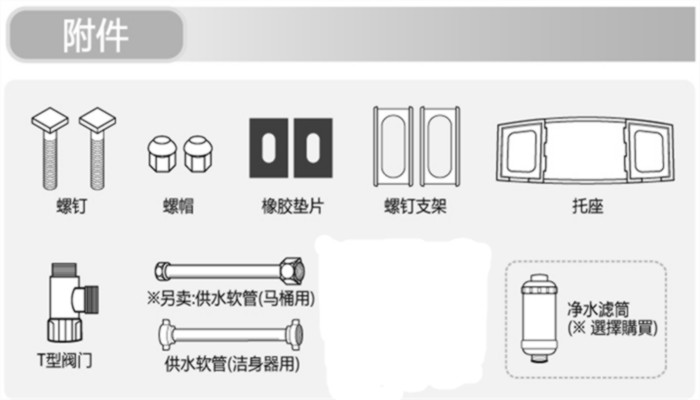 附件

螺钉

螺帽

橡胶垫片

螺钉支架

托座

T型阀门

※另卖:供水软管(马桶用)

供水软管(洁身器用)

净水滤筒
(※ 選擇購買)