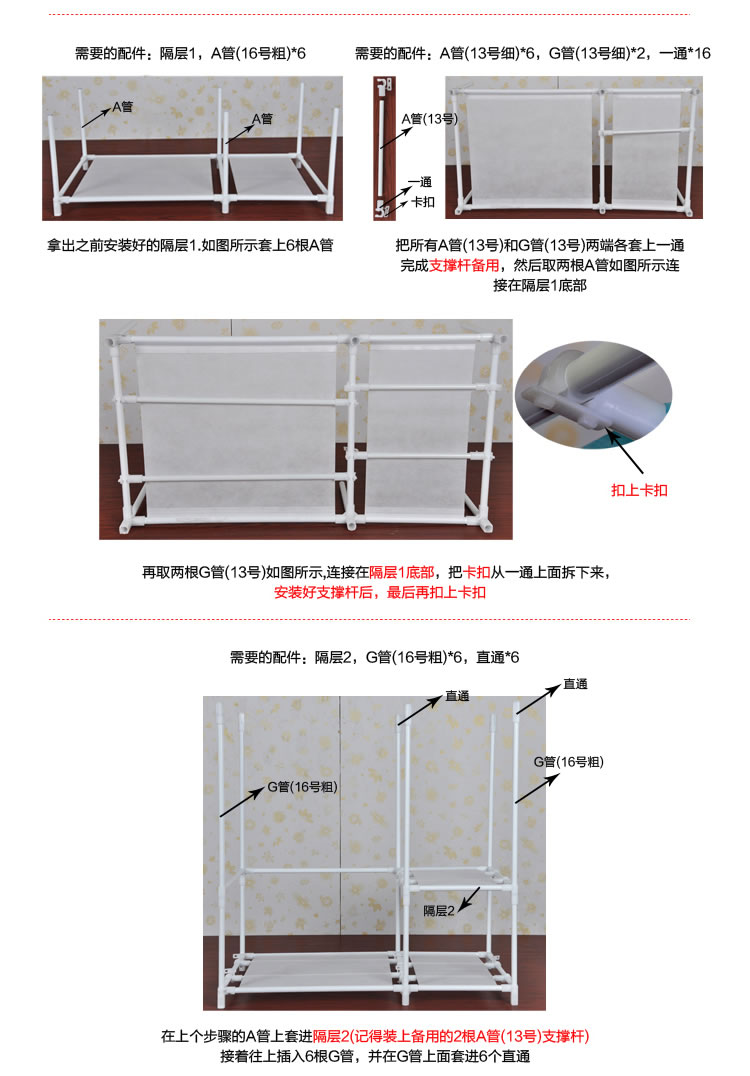 需要的配件：隔层1，A管(16号粗)*6

A管

A管

拿出之前安装好的隔层1.如图所示套上6根A管

需要的配件：A管(13号细)*6，G管(13号细)*2，一通*16

A管(13号)

一通

卡扣

把所有A管(13号)和G管(13号)两端各套上一通完成支撑杆备用，然后取两根A管如图所示连接在隔层1底部

扣上卡扣

再取两根G管(13号)如图所示,连接在隔层1底部，把卡扣从一通上面拆下来，安装好支撑杆后，最后再扣上卡扣

需要的配件：隔层2，G管(16号粗)*6，直通*6

直通

直通

G管(16号粗)

G管(16号粗)

隔层2

在上个步骤的A管上套进隔层2(记得装上备用的2根A管(13号)支撑杆)
接着往上插入6根G管，并在G管上面套进6个直通