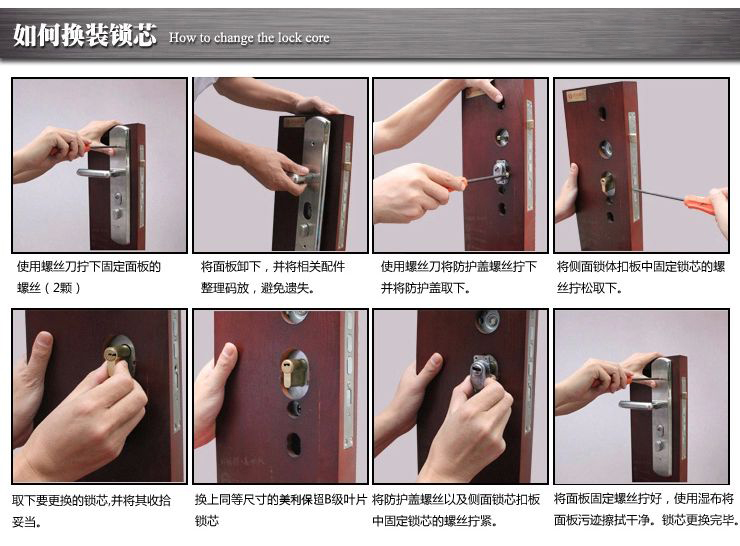 如何换装锁芯 How to change the lock core

使用螺丝刀拧下固定面板的螺丝（2颗）

将面板卸下，并将相关配件整理码放，避免遗失。

使用螺丝刀将防护盖螺丝拧下并将防护盖取下。

将侧面锁体扣板中固定锁芯的螺丝拧松取下。

取下要更换的锁芯,并将其收拾妥当。

换上同等尺寸的美利保超B级叶片锁芯

将防护盖螺丝以及侧面锁芯扣板中固定锁芯的螺丝拧紧。

将面板固定螺丝拧好，使用湿布将面板污迹擦拭干净。锁芯更换完毕。