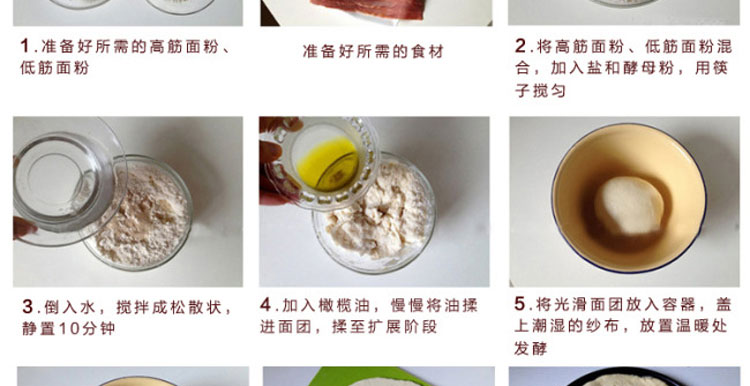 1.准备好所需的高筋面粉、低筋面粉

准备好所需的食材

2.将高筋面粉、低筋面粉混合，加入盐和酵母粉，用筷子搅匀

3.倒入水，搅拌成松散状，静置10分钟

4.加入橄榄油，慢慢将油揉进面团，揉至扩展阶段

5.将光滑面团放入容器，盖上潮湿的纱布，放置温暖处发酵