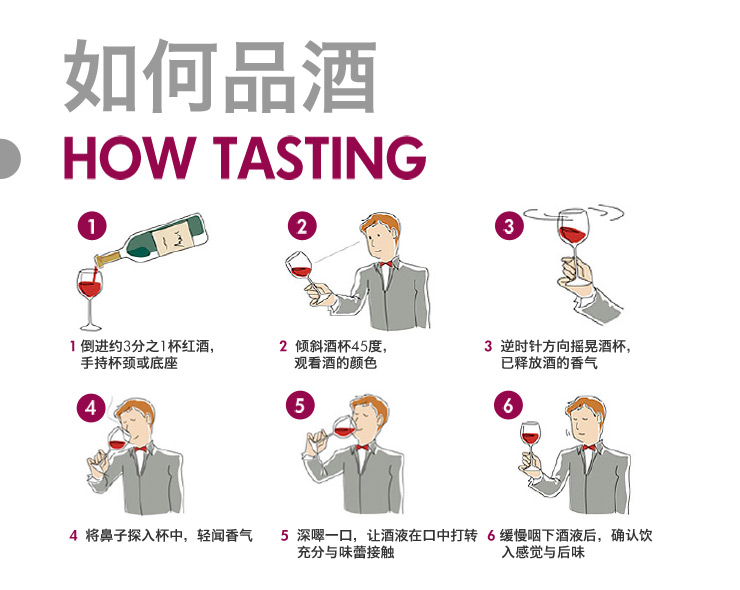 如何品酒
HOW TASTING

1

2

3

1 倒进约3分之1杯红酒，手持杯颈或底座

2 倾斜酒杯45度，观看酒的颜色

3 逆时针方向摇晃酒杯，已释放酒的香气

4

5

6

4 将鼻子探入杯中，轻闻香气

5 深啜一口，让酒液在口中打转充分与味蕾接触

6 缓慢咽下酒液后，确认饮入感觉与后味