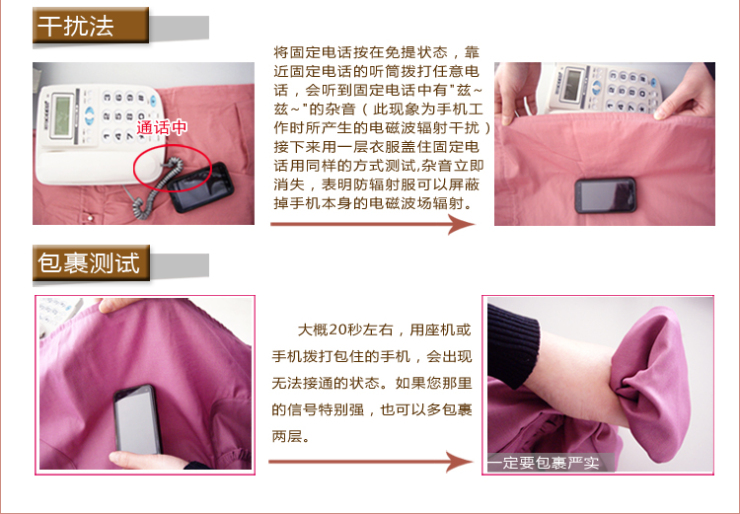 干扰法

通话中

将固定电话按在免提状态，靠近固定电话的听筒拨打任意电话，会听到固定电话中有"兹~兹~"的杂音（此现象为手机工作时所产生的电磁波辐射干扰）接下来用一层衣服盖住固定电话用同样的方式测试,杂音立即消失，表明防辐射服可以屏蔽掉手机本身的电磁波场辐射。

包裹测试

大概20秒左右，用座机或手机拨打包住的手机，会出现无法接通的状态。如果您那里的信号特别强，也可以多包裹两层。

一定要包裹严实