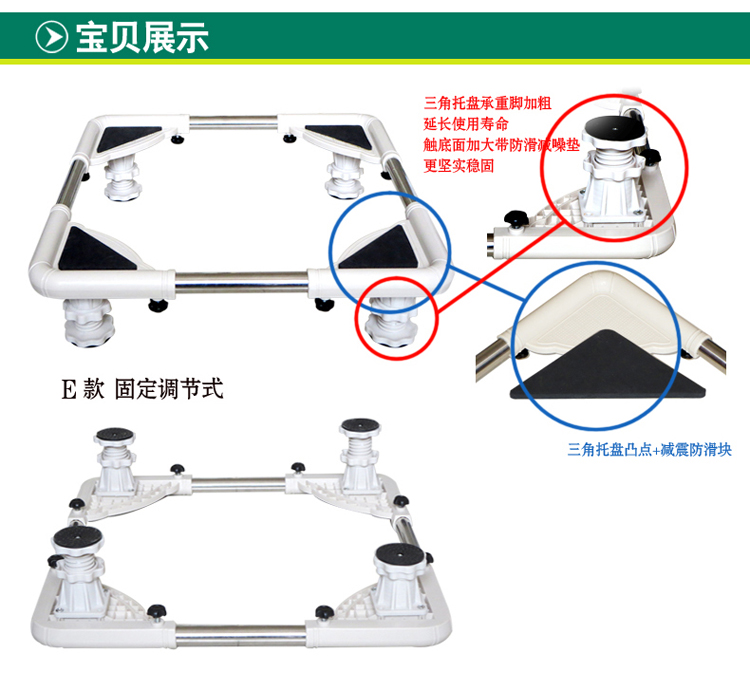 宝贝展示

三角托盘承重脚加粗
延长使用寿命
触底面加大带防滑减噪垫
更坚实稳固

E 款 固定调节式

三角托盘凸点+减震防滑块