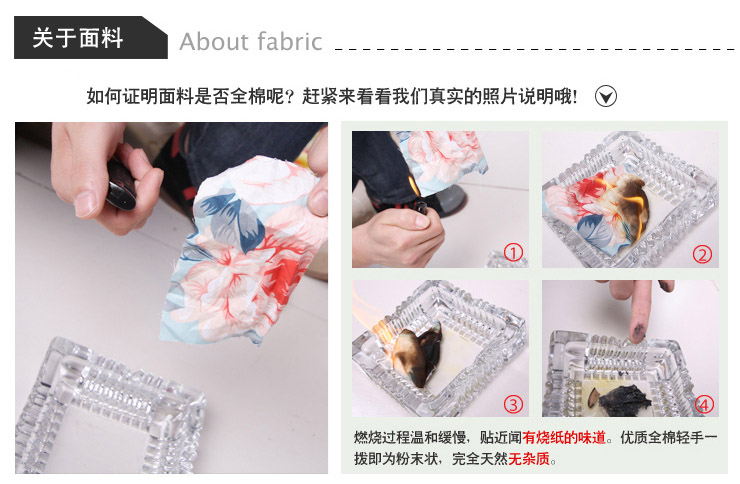 关于面料 About fabric

如何证明面料是否全棉呢？赶紧来看看我们真实的照片说明哦！

①

②

③

④

燃烧过程温和缓慢，贴近闻有烧纸的味道。优质全棉轻手一拨即为粉末状，完全天然无杂质。