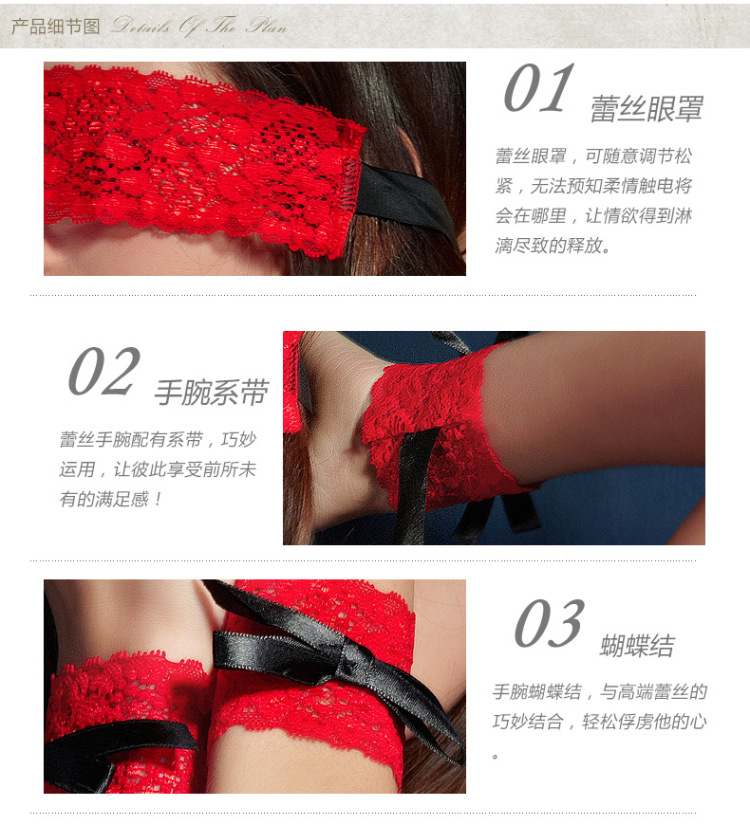 产品细节图 Details Of The Plan

01 蕾丝眼罩

蕾丝眼罩，可随意调节松紧，无法预知柔情触电将会在哪里，让情欲得到淋漓尽致的释放。

02 手腕系带

蕾丝手腕配有系带，巧妙运用，让彼此享受前所未有的满足感！

03 蝴蝶结

手腕蝴蝶结，与高端蕾丝的巧妙结合，轻松俘虏他的心。