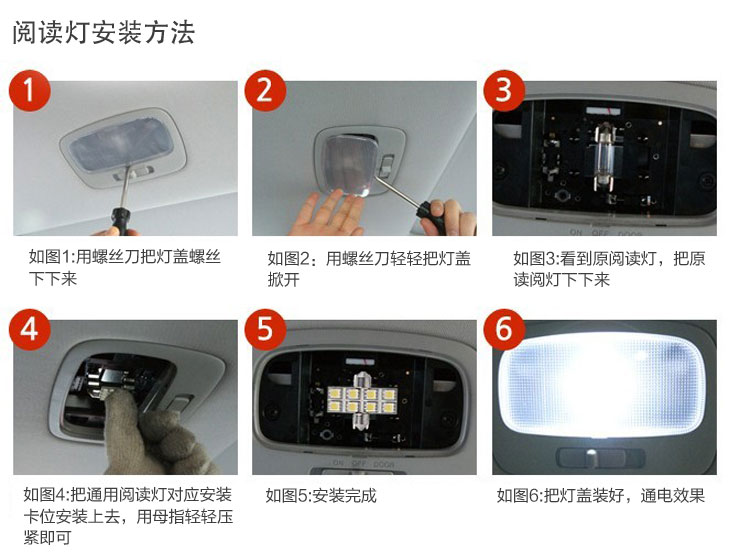 阅读灯安装方法

1

如图1:用螺丝刀把灯盖螺丝下下来

2

如图2：用螺丝刀轻轻把灯盖掀开

3

ON OFF DOOR

如图3:看到原阅读灯，把原读阅灯下下来

4

如图4:把通用阅读灯对应安装卡位安装上去，用母指轻轻压紧即可

5

ON OFF DOOR

如图5:安装完成

6

如图6:把灯盖装好，通电效果